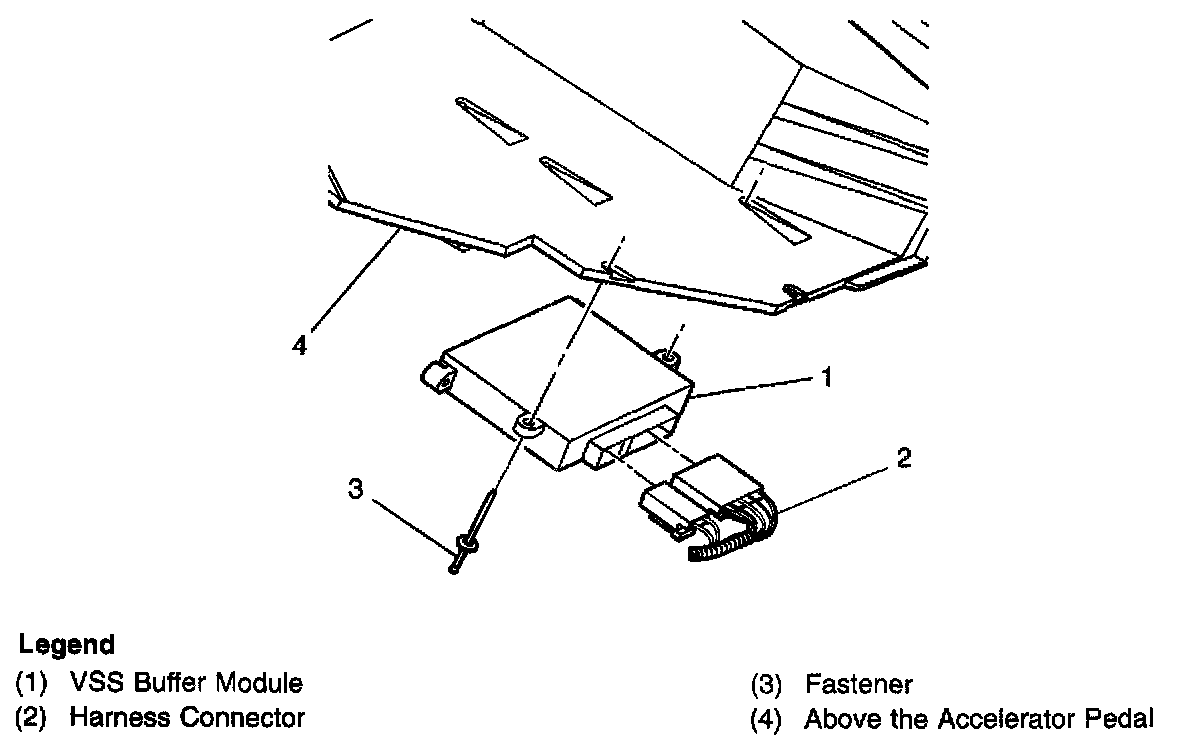 4

1

2

3

Legend
(1) VSS Buffer Module
(2) Harness Connector

(3) Fastener
(4) Above the Accelerator Pedal