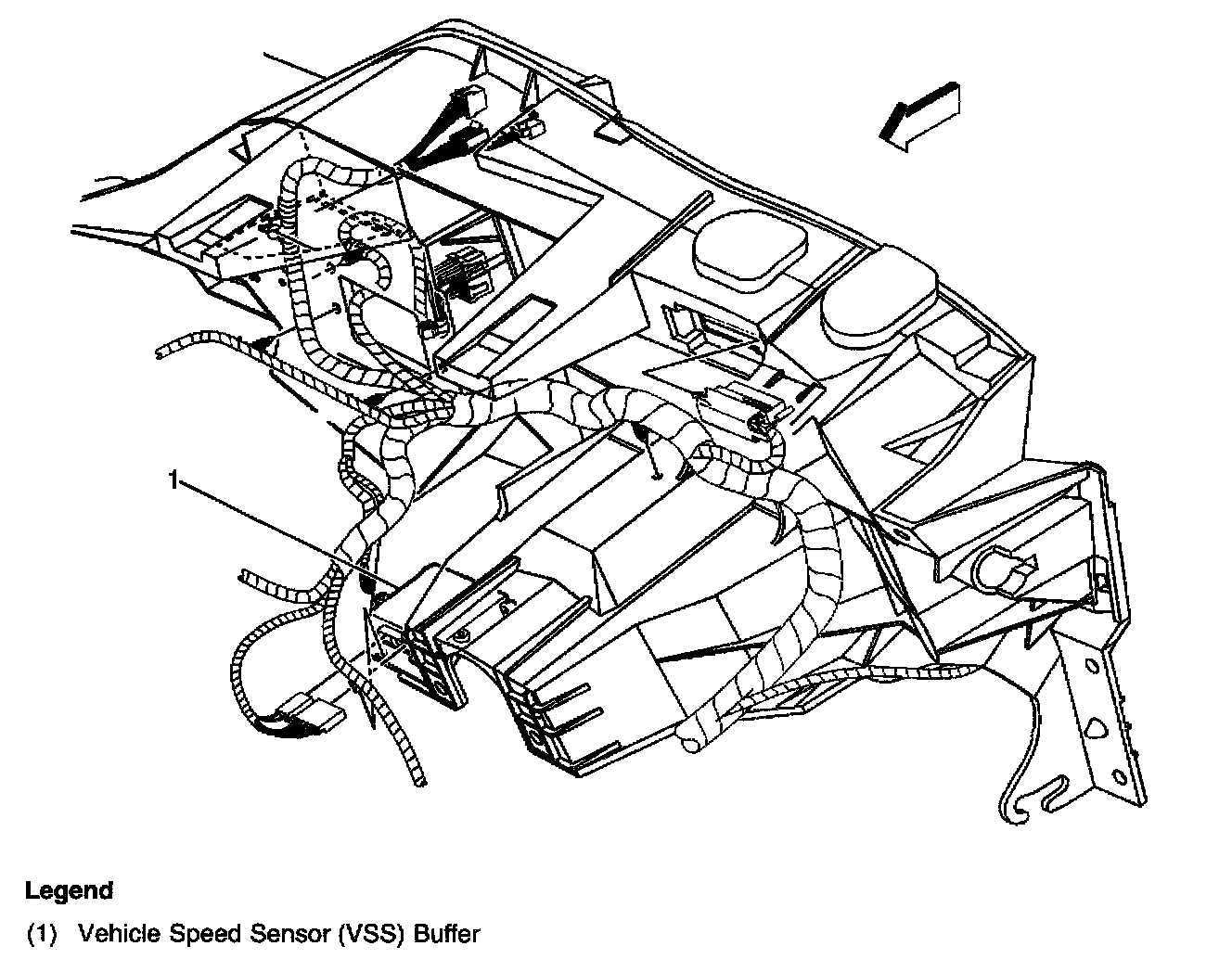 1

Legend

(1) Vehicle Speed Sensor (VSS) Buffer