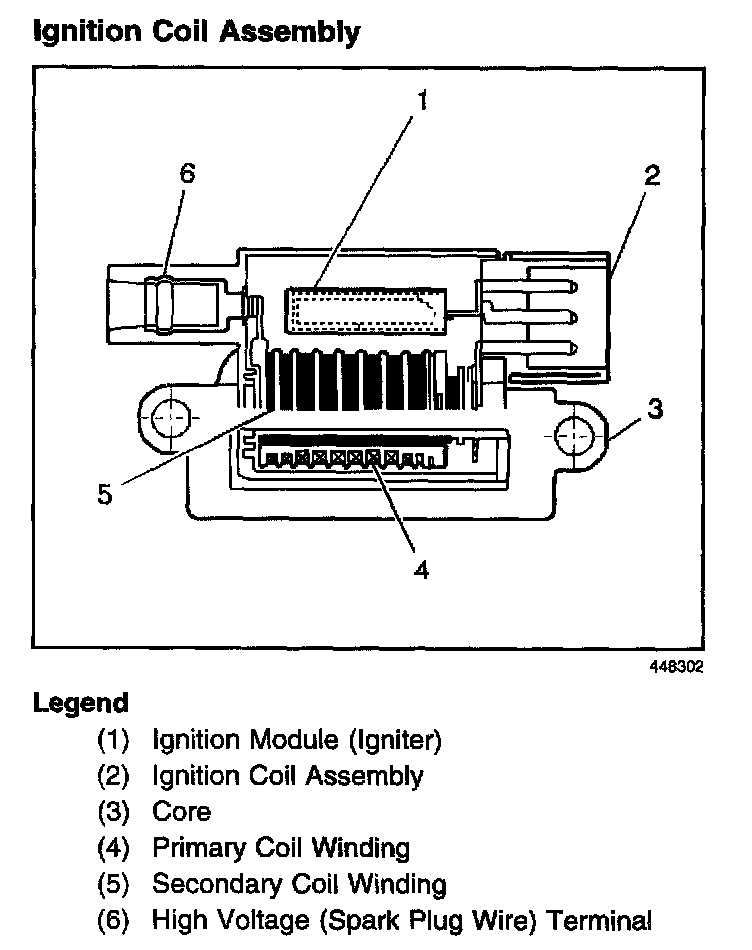 Ignition Coil Assembly

1
6
2
3
5
4

448302

Legend

(1) Ignition Module (Igniter)
(2) Ignition Coil Assembly
(3) Core
(4) Primary Coil Winding
(5) Secondary Coil Winding
(6) High Voltage (Spark Plug Wire) Terminal