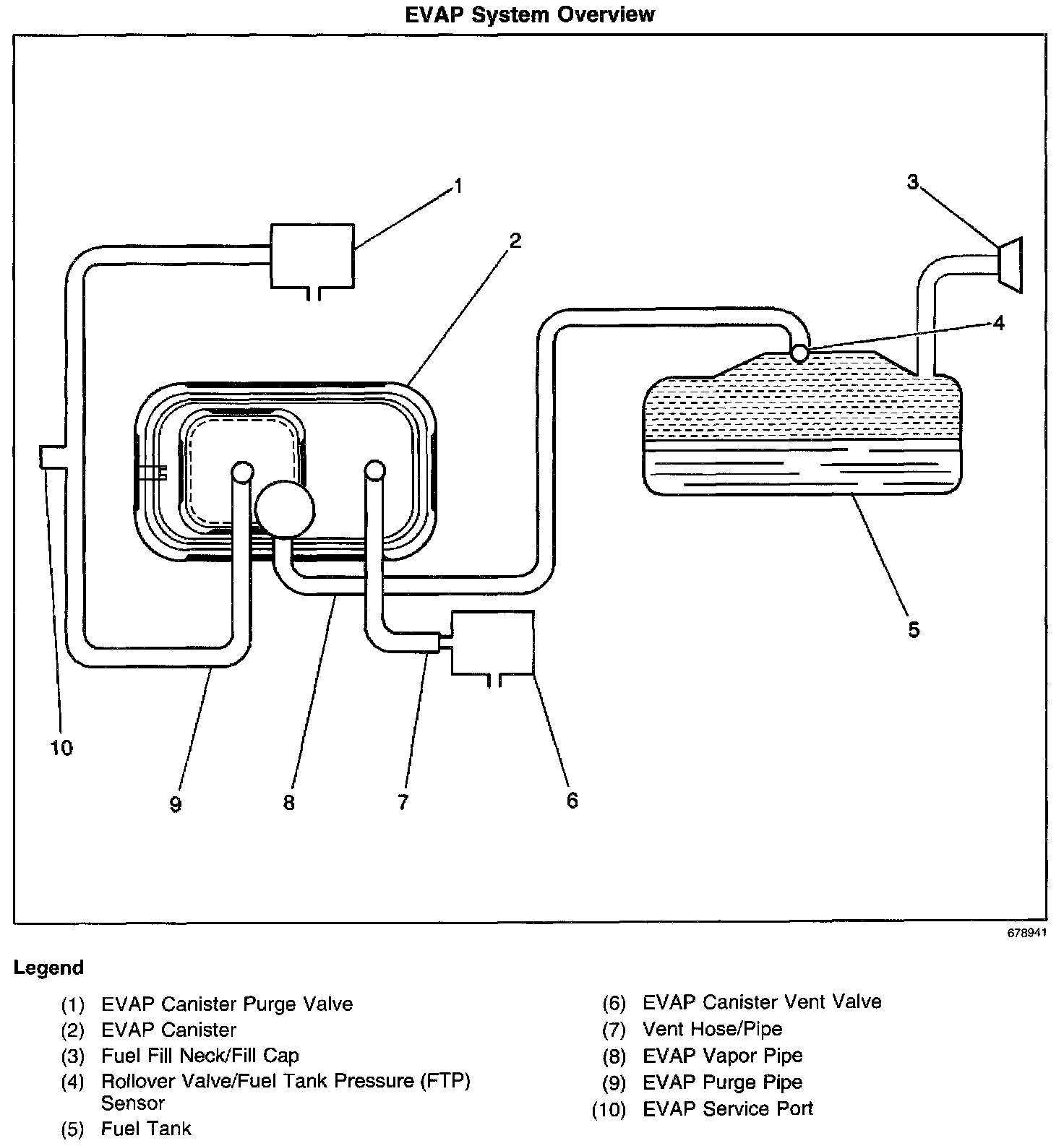 EVAP System Overview

1
2
3
4
5
10
9
8
7
6

678941

Legend

(1) EVAP Canister Purge Valve
(2) EVAP Canister
(3) Fuel Fill Neck/Fill Cap
(4) Rollover Valve/Fuel Tank Pressure (FTP) Sensor
(5) Fuel Tank

(6) EVAP Canister Vent Valve
(7) Vent Hose/Pipe
(8) EVAP Vapor Pipe
(9) EVAP Purge Pipe
(10) EVAP Service Port