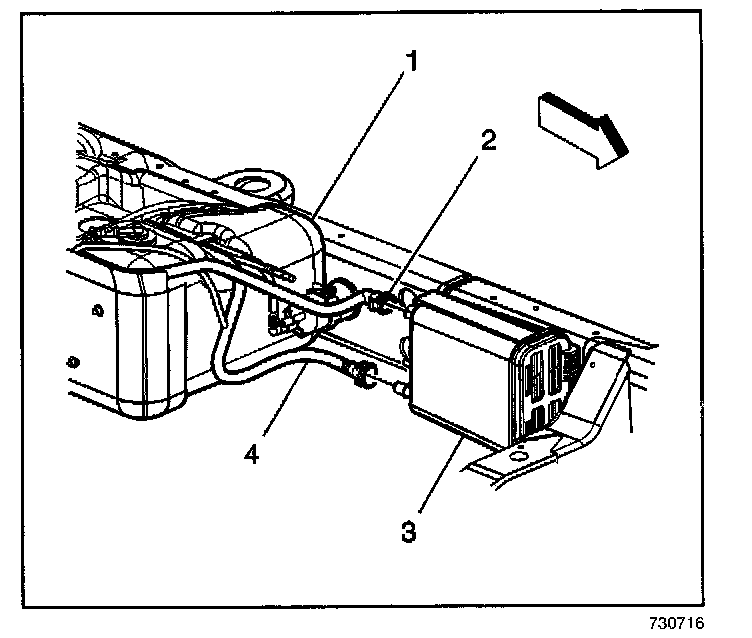 1
2
4
3
730716