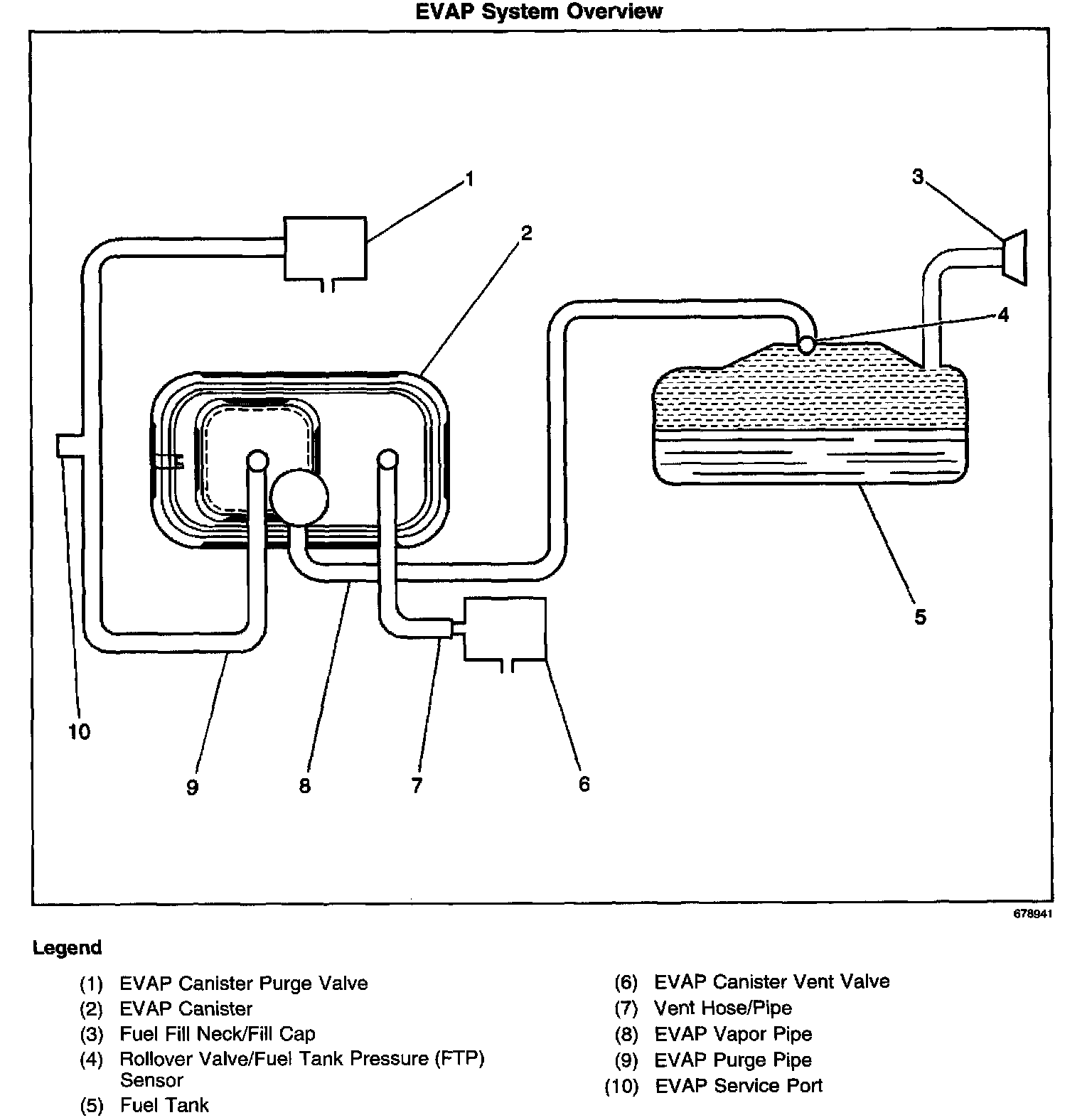 EVAP System Overview

1
2
3
4
5
10
9
8
7
6

678941

Legend

(1) EVAP Canister Purge Valve
(2) EVAP Canister
(3) Fuel Fill Neck/Fill Cap
(4) Rollover Valve/Fuel Tank Pressure (FTP) Sensor
(5) Fuel Tank

(6) EVAP Canister Vent Valve
(7) Vent Hose/Pipe
(8) EVAP Vapor Pipe
(9) EVAP Purge Pipe
(10) EVAP Service Port