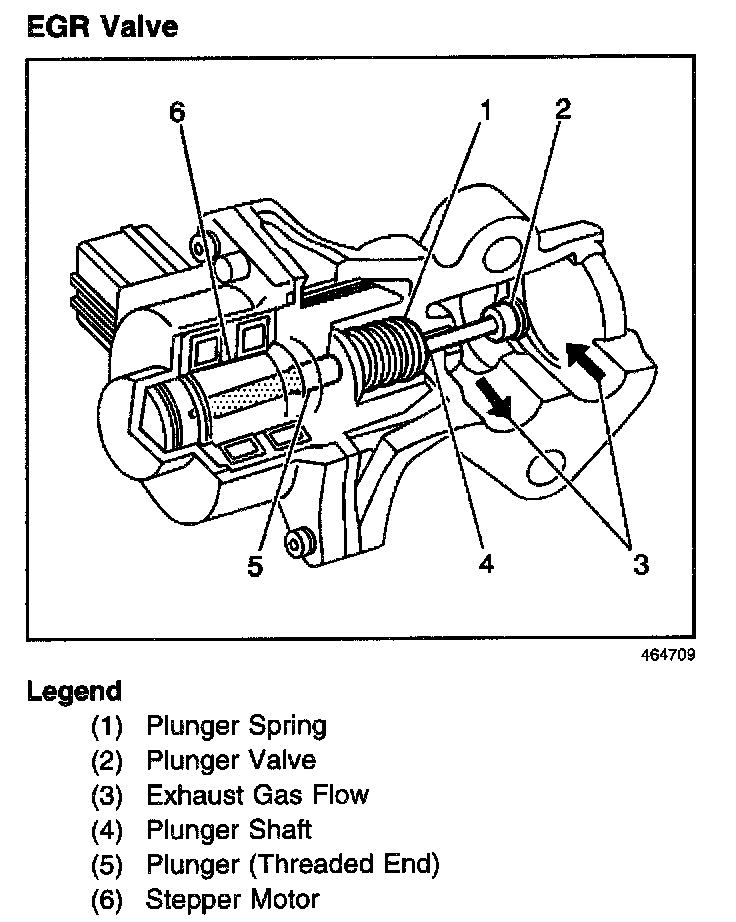 EGR Valve

6

1

2

5

4

3

464709

Legend
(1) Plunger Spring
(2) Plunger Valve
(3) Exhaust Gas Flow
(4) Plunger Shaft
(5) Plunger (Threaded End)
(6) Stepper Motor