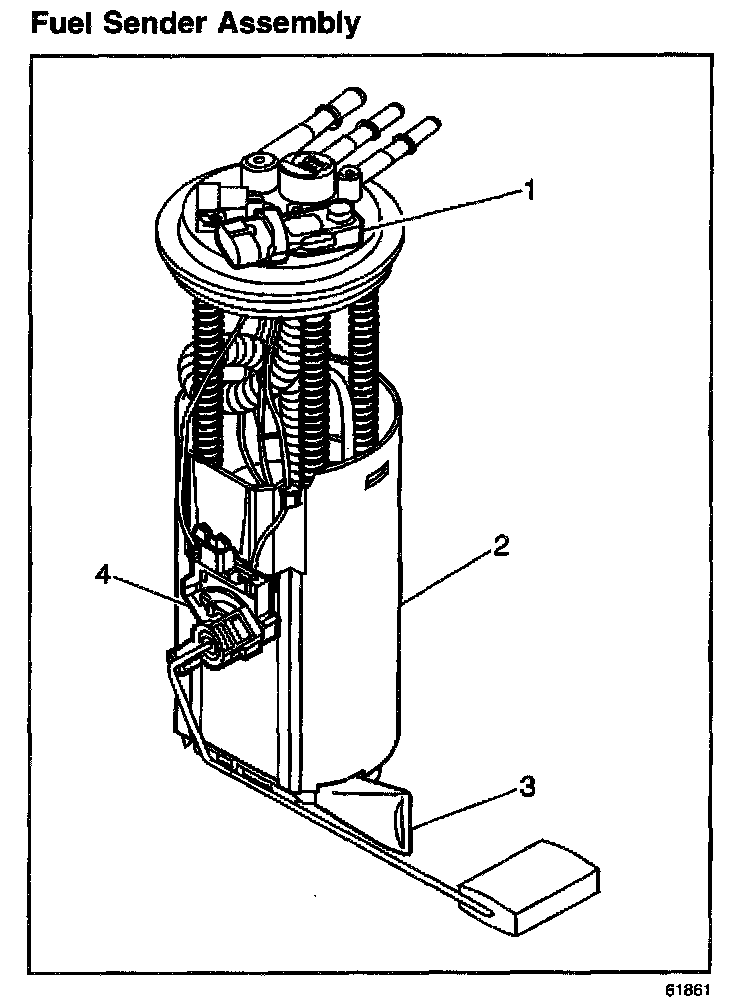 Fuel Sender Assembly

1

2

4

3

61861