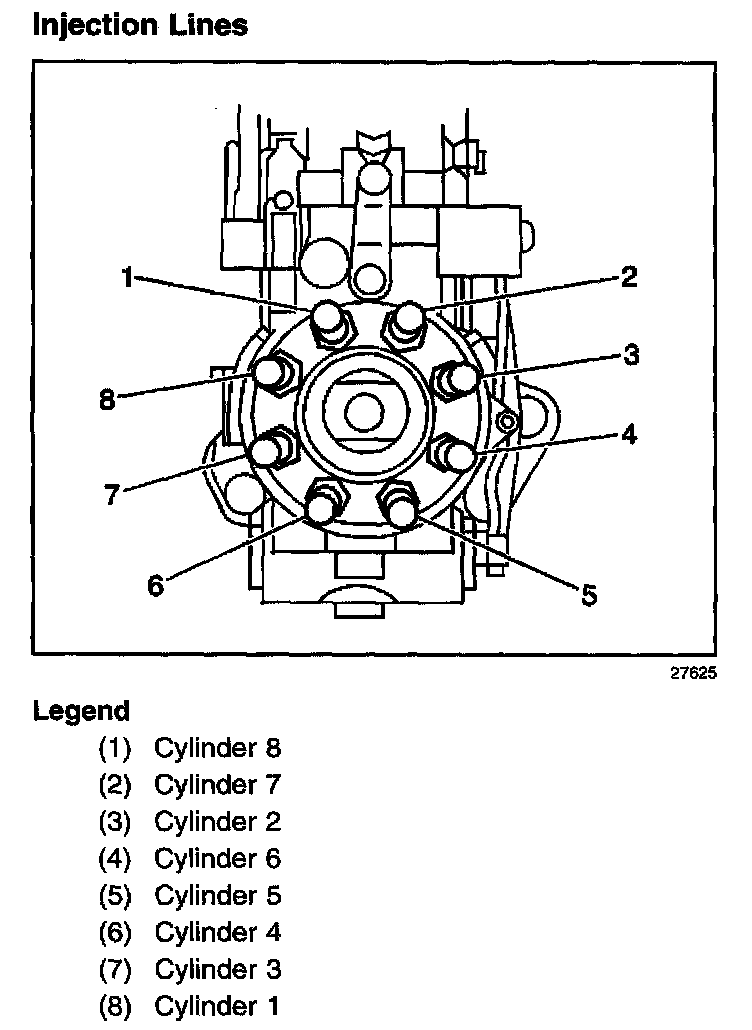 Injection Lines

1
2
3
4
5
6
7
8

27625

Legend

(1) Cylinder 8
(2) Cylinder 7
(3) Cylinder 2
(4) Cylinder 6
(5) Cylinder 5
(6) Cylinder 4
(7) Cylinder 3
(8) Cylinder 1