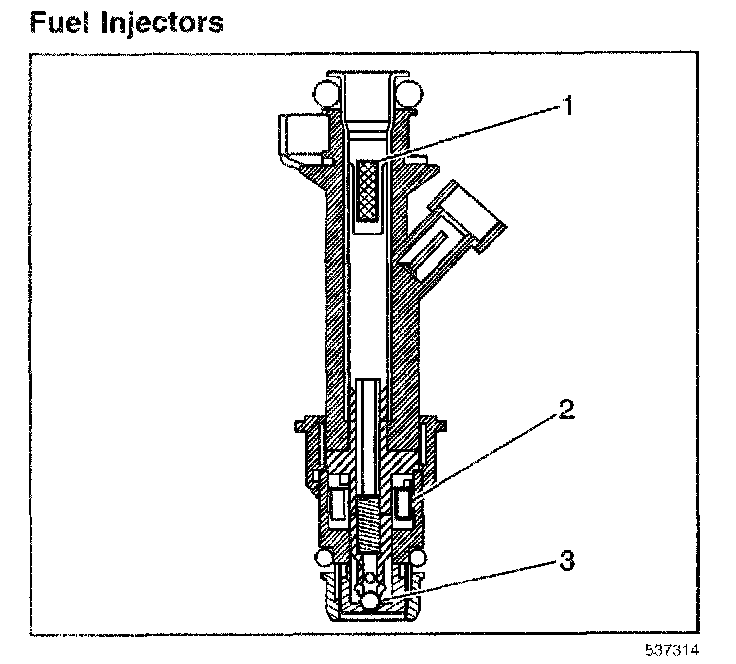 Fuel Injectors

1

2

3

537314