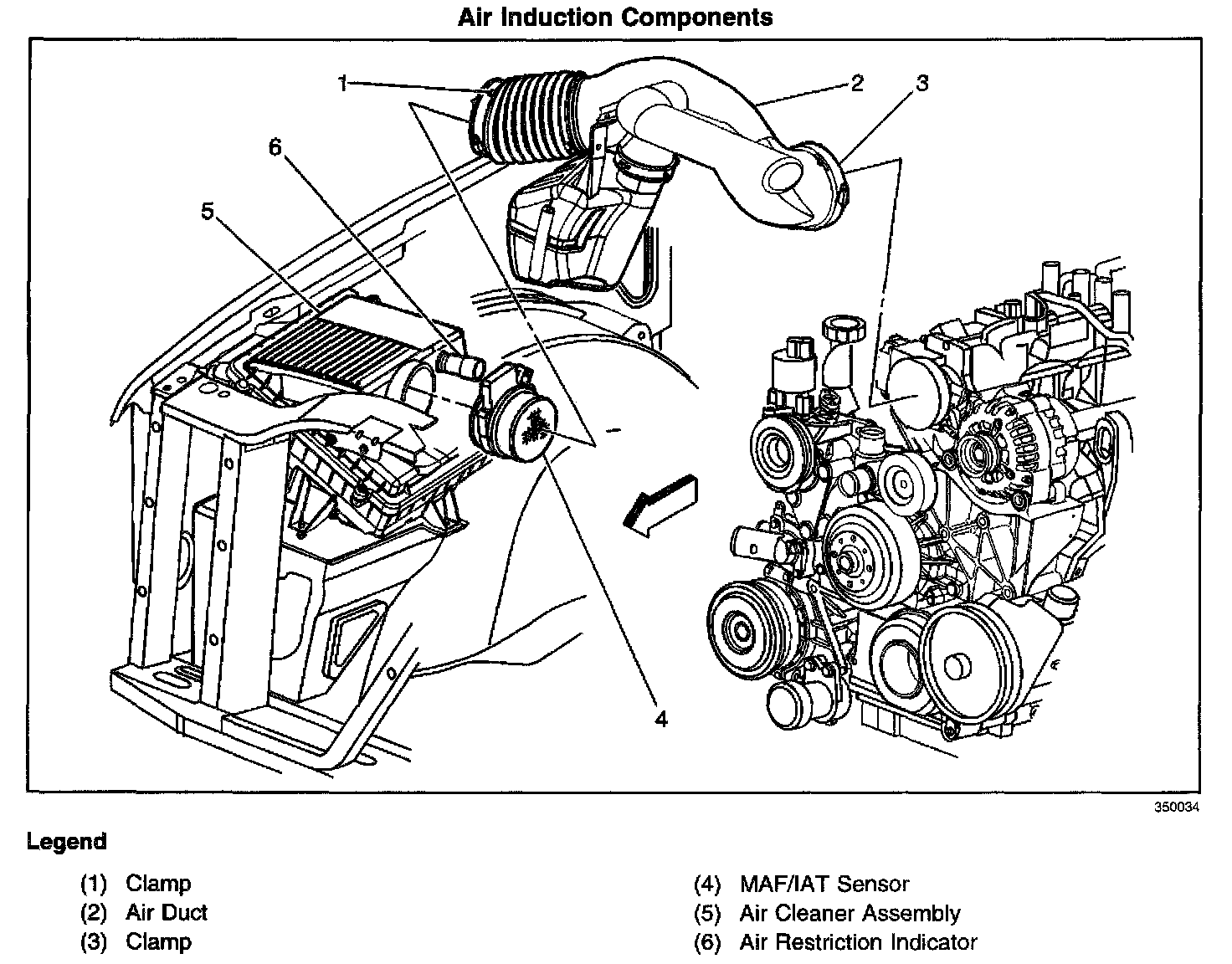 Air Induction Components

1
2
3
6
5
4

350034

Legend

(1) Clamp
(2) Air Duct
(3) Clamp

(4) MAF/IAT Sensor
(5) Air Cleaner Assembly
(6) Air Restriction Indicator