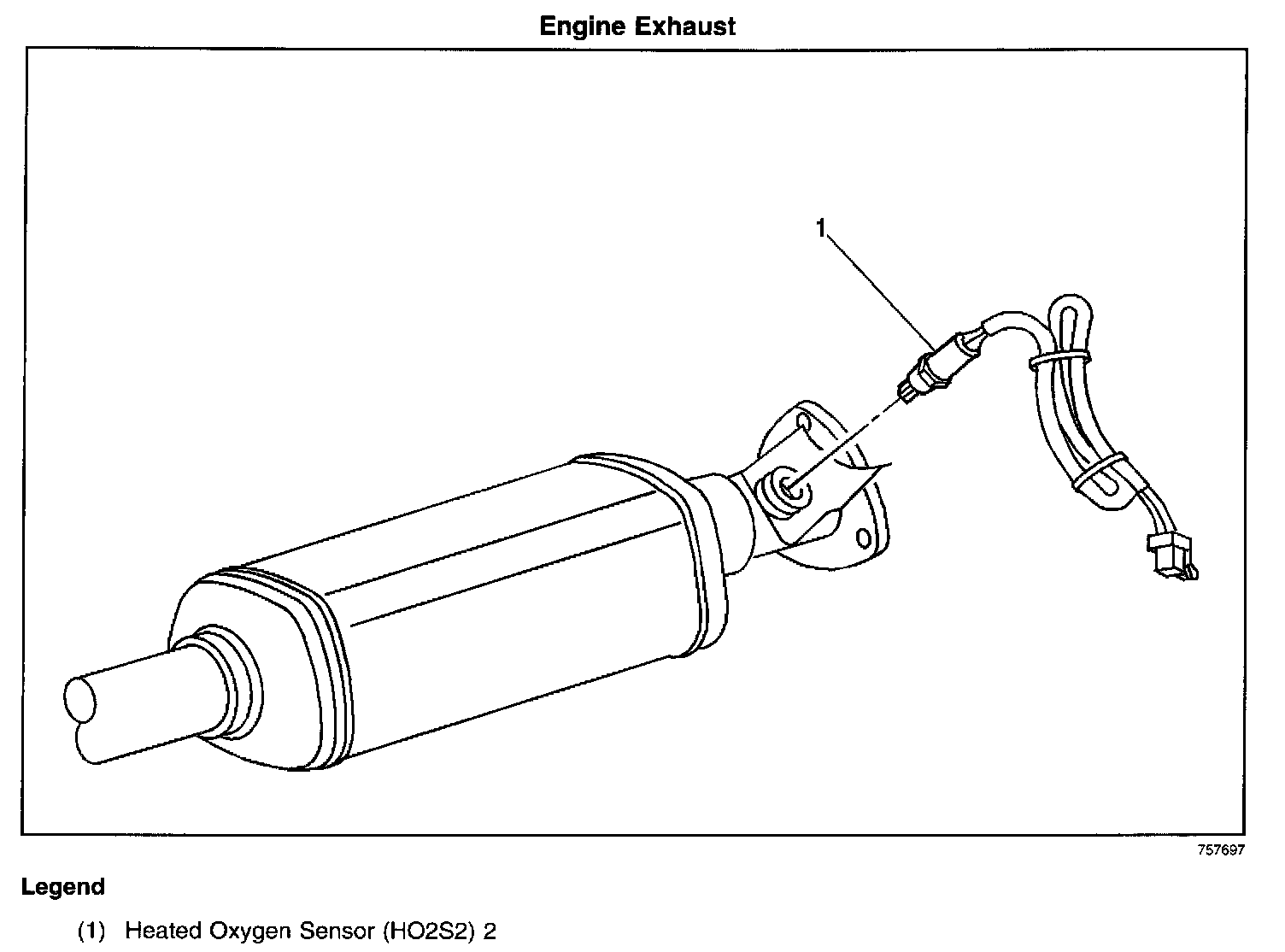 Engine Exhaust

1

757697

Legend

(1) Heated Oxygen Sensor (HO2S2) 2