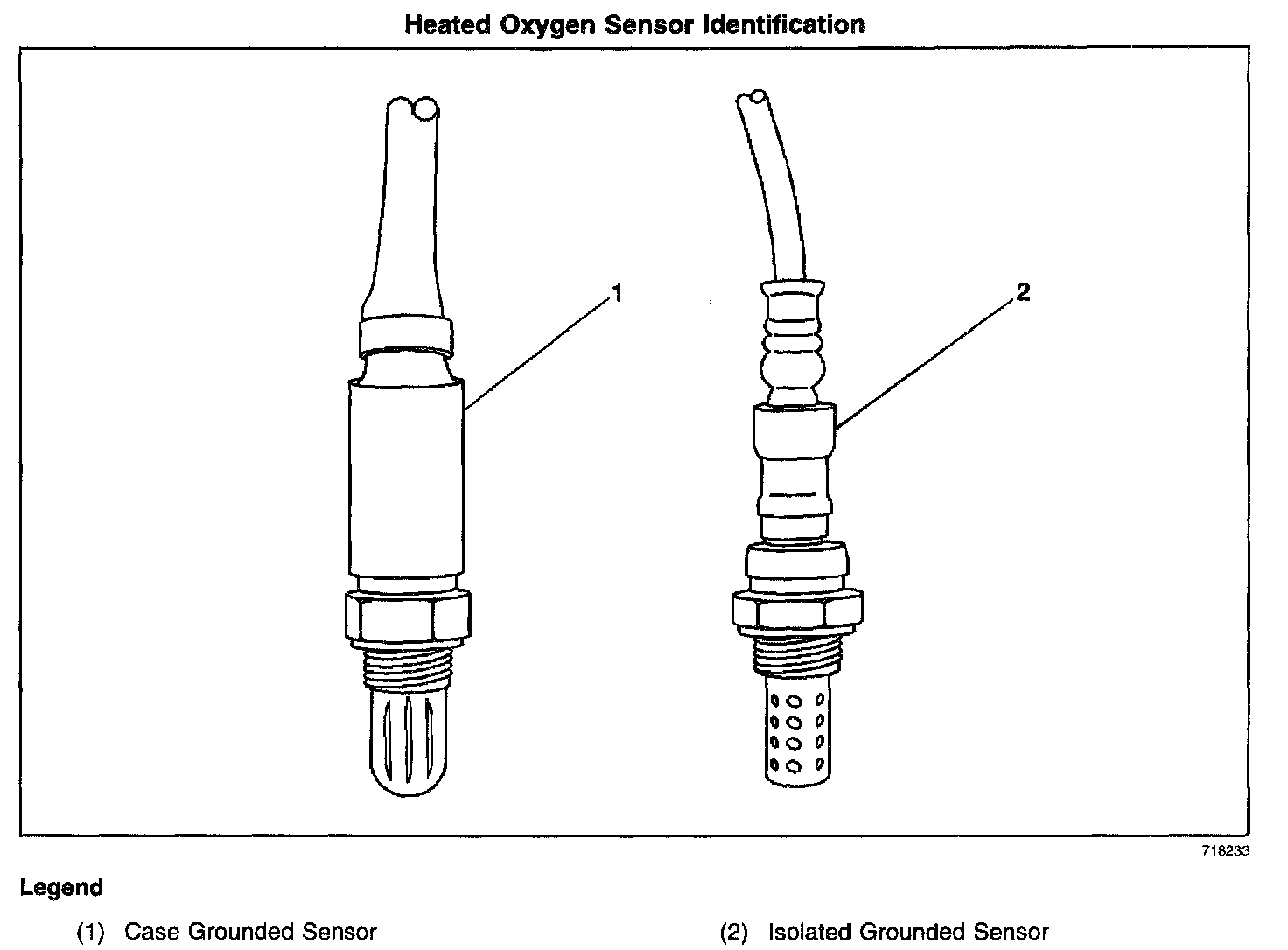 Heated Oxygen Sensor Identification

1

2

718233

Legend

(1) Case Grounded Sensor

(2) Isolated Grounded Sensor