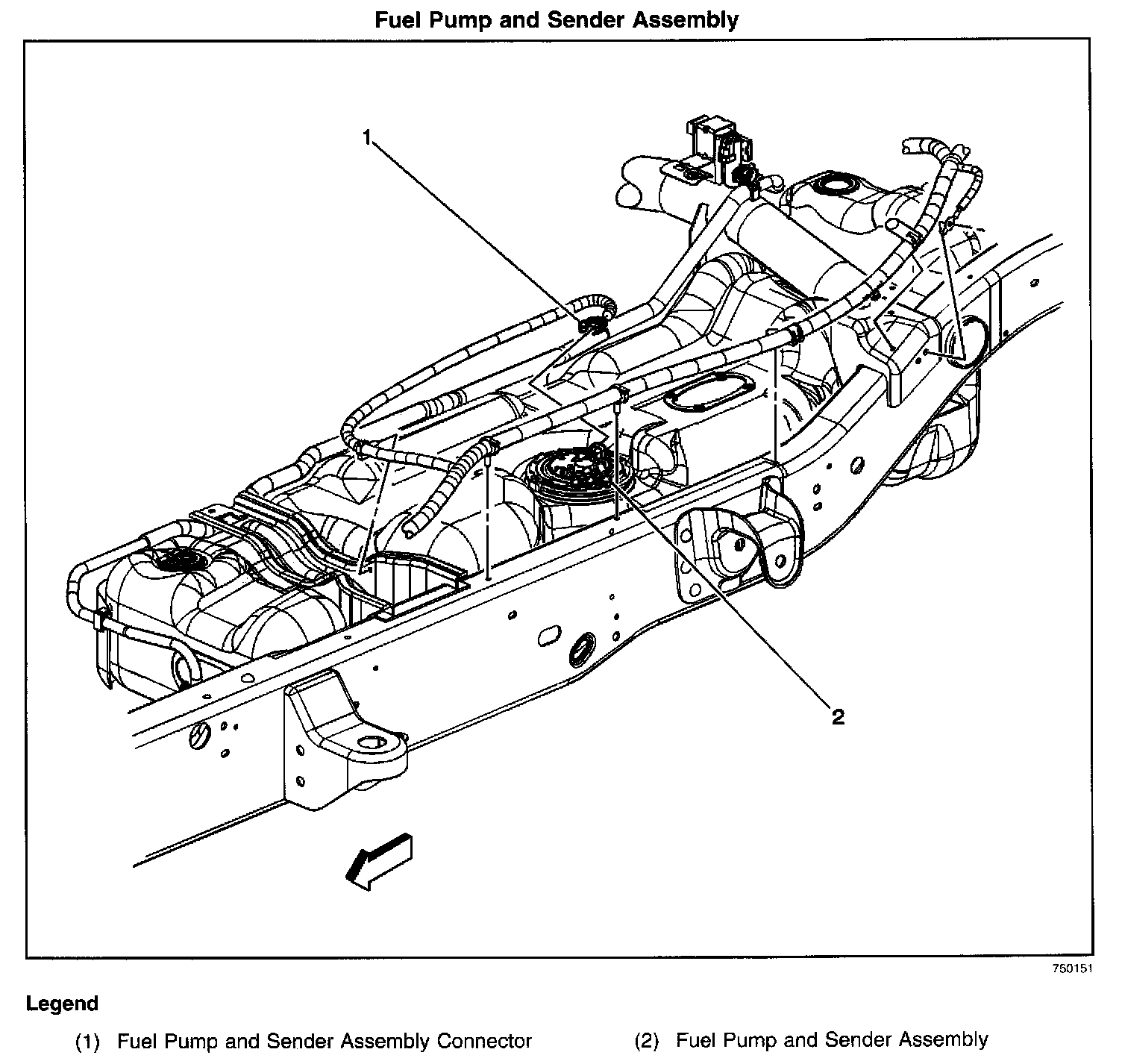 Fuel Pump and Sender Assembly

1

2

750151

Legend

(1) Fuel Pump and Sender Assembly Connector

(2) Fuel Pump and Sender Assembly