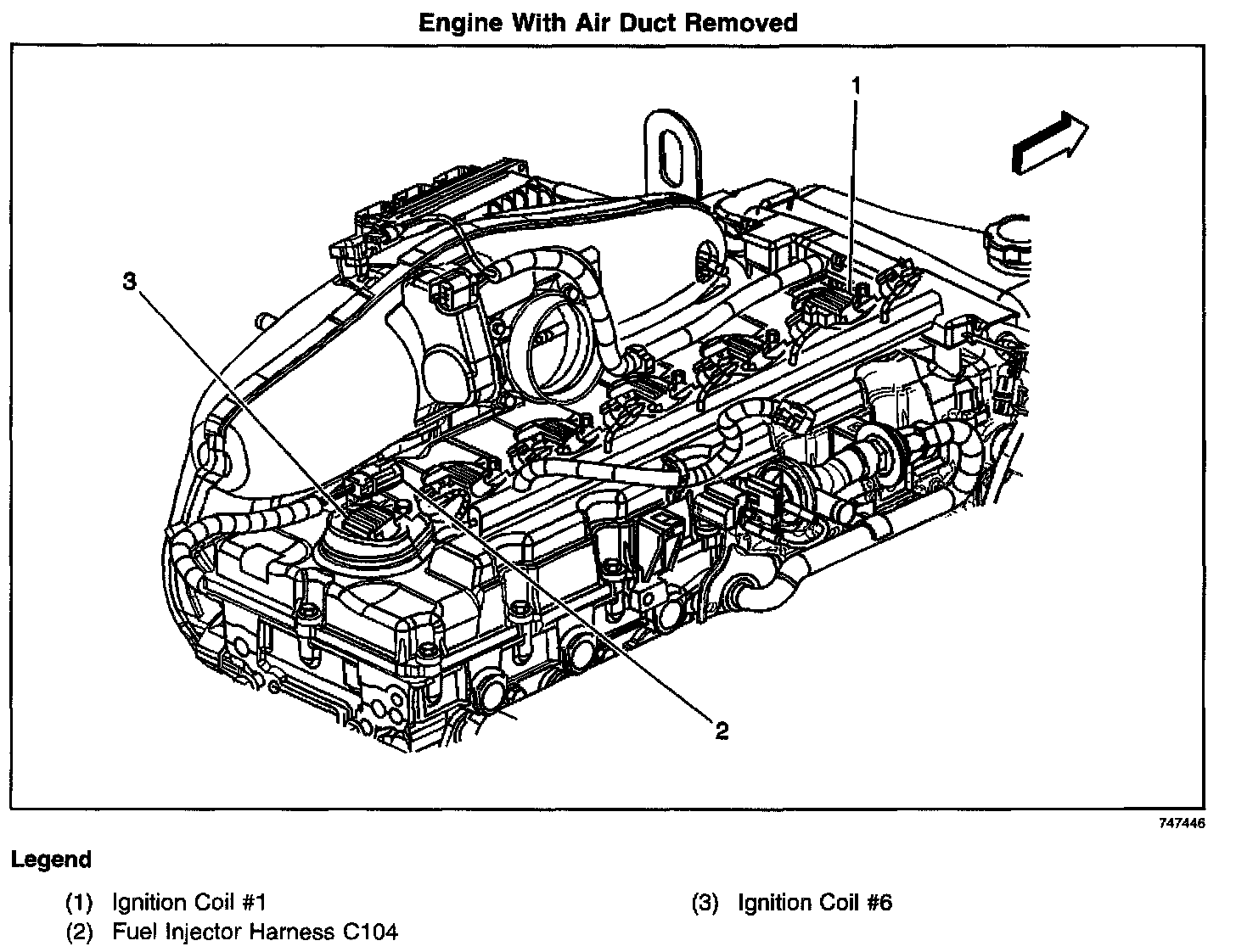 Engine With Air Duct Removed

1

3

2

747446

Legend

(1) Ignition Coil #1

(2) Fuel Injector Harness C104

(3) Ignition Coil #6