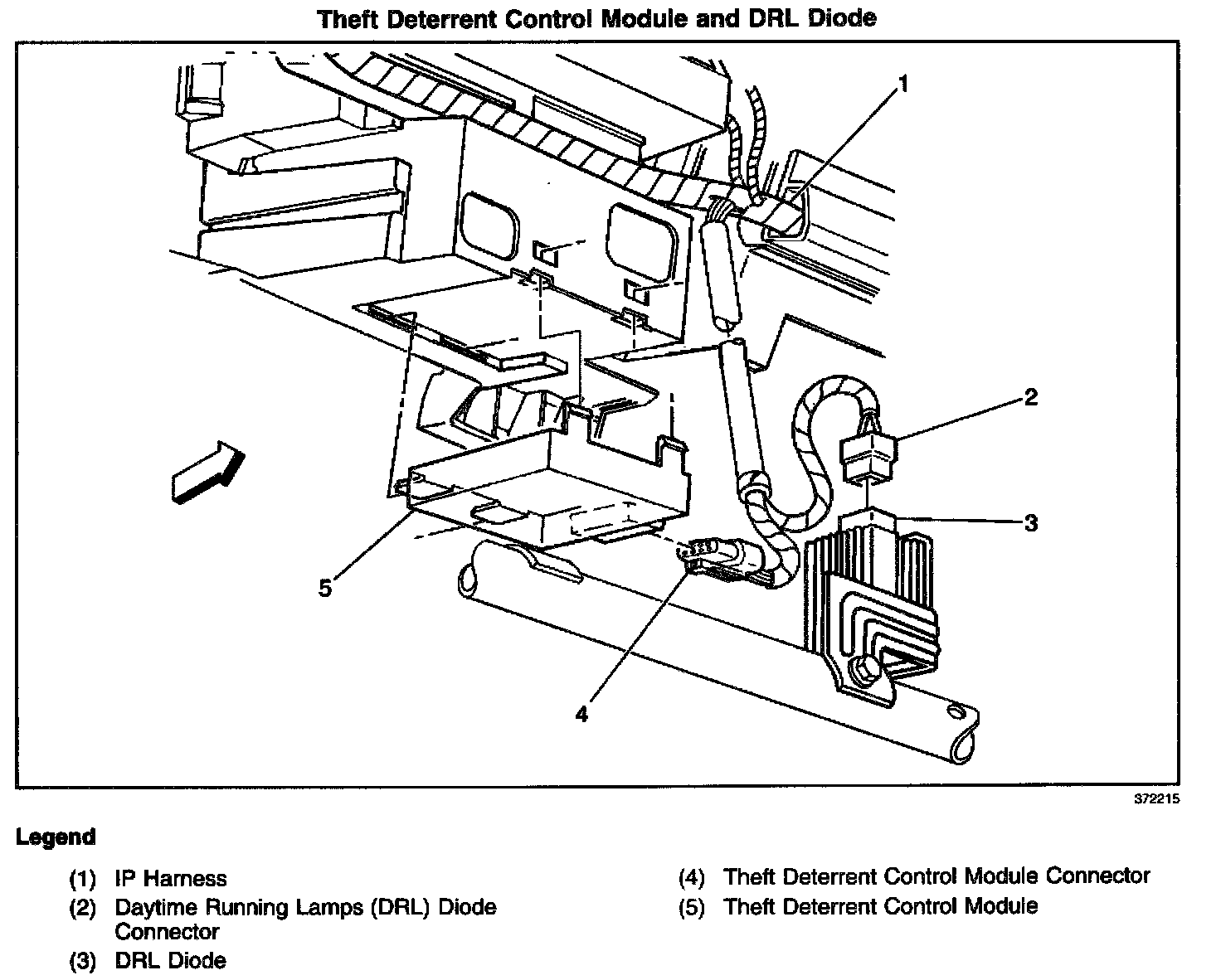 Theft Deterrent Control Module and DRL Diode

1

2

3

5

4

372215

Legend

(1) IP Harness
(2) Daytime Running Lamps (DRL) Diode Connector
(3) DRL Diode

(4) Theft Deterrent Control Module Connector
(5) Theft Deterrent Control Module