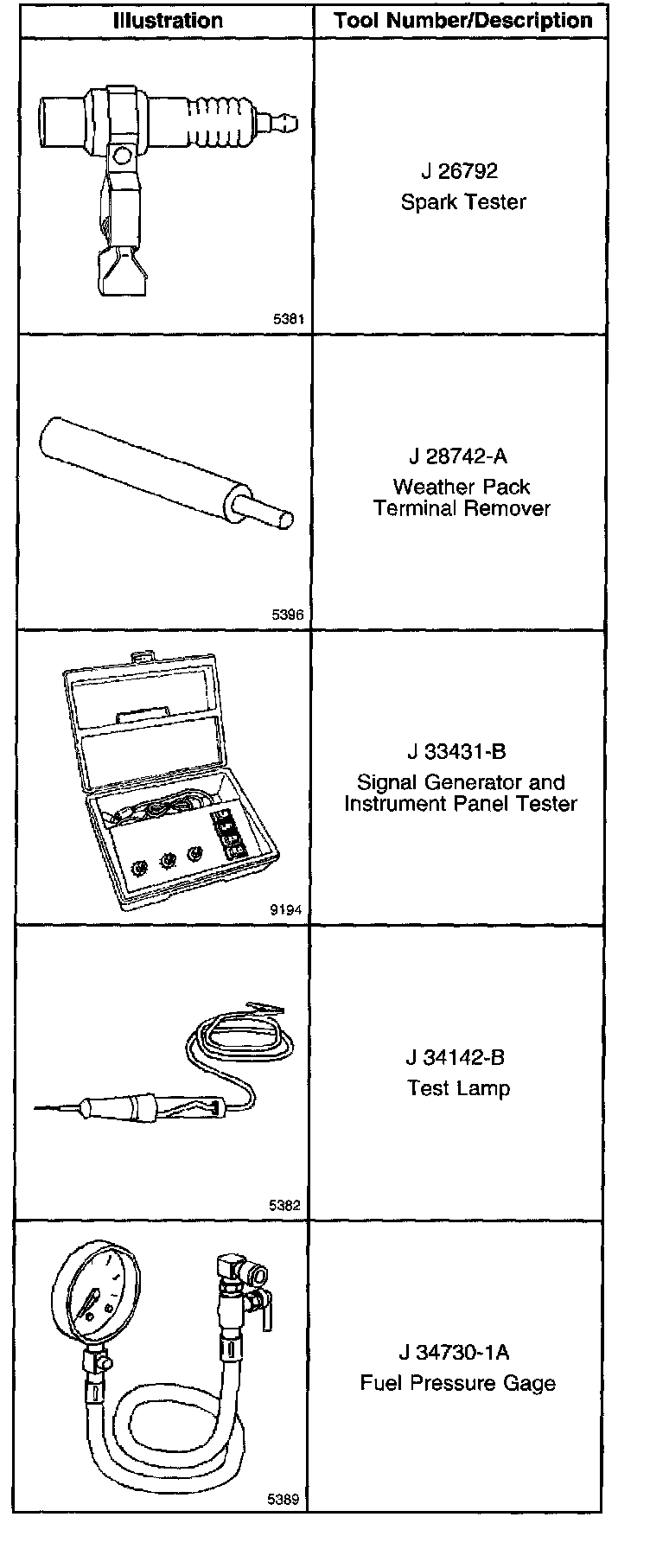 | Illustration | Tool Number/Description |
|---|---|
| 5381 | J 26792 Spark Tester |
| 5396 | J 28742-A Weather Pack Terminal Remover |
| 9194 | J 33431-B Signal Generator and Instrument Panel Tester |
| 5382 | J 34142-B Test Lamp |
| 5389 | J 34730-1A Fuel Pressure Gage |