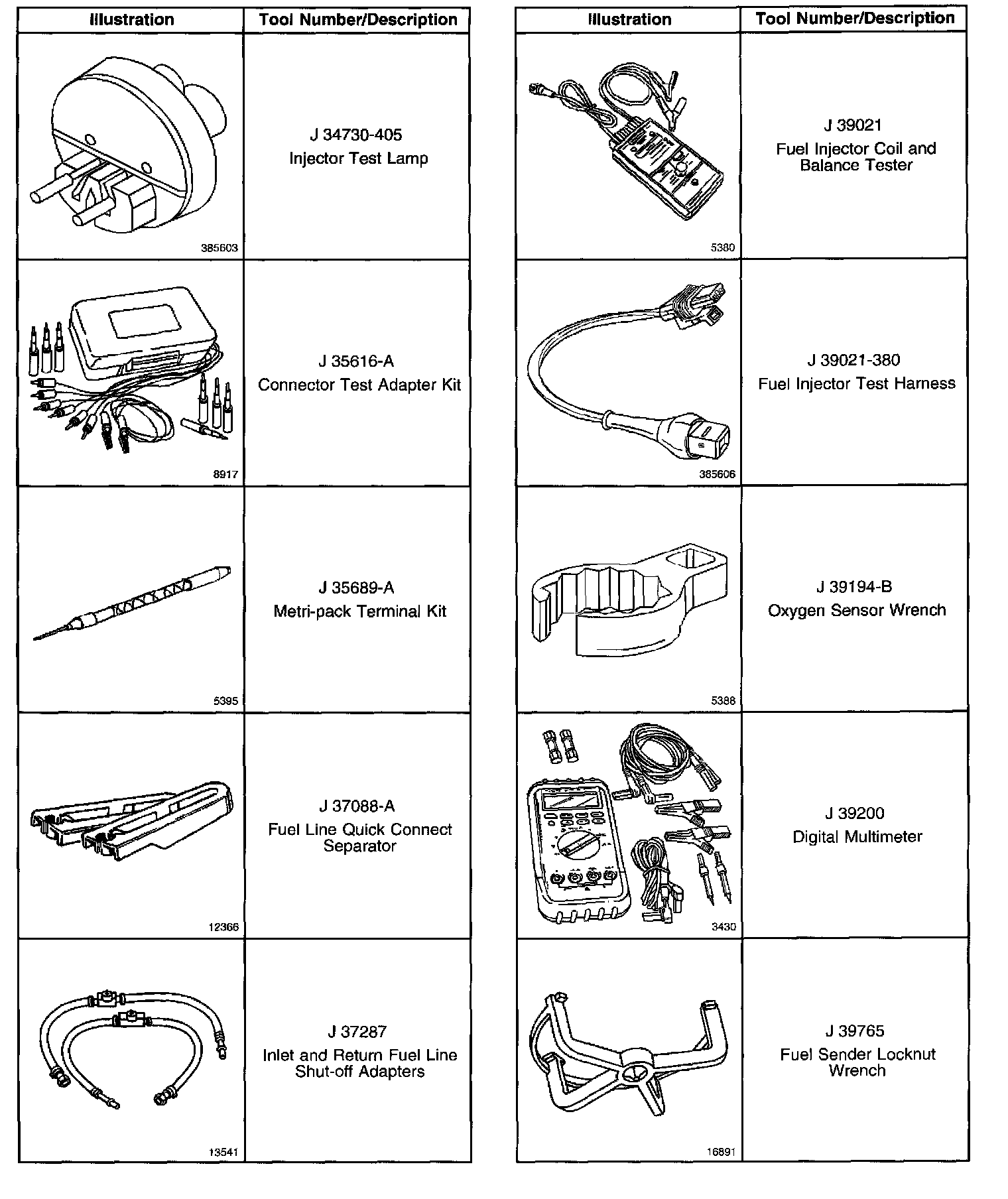 | Illustration | Tool Number/Description |
|---|---|
| 385603 | J 34730-405 Injector Test Lamp |
| 8917 | J 35616-A Connector Test Adapter Kit |
| 5395 | J 35689-A Metri-pack Terminal Kit |
| 12366 | J 37088-A Fuel Line Quick Connect Separator |
| 13541 | J 37287 Inlet and Return Fuel Line Shut-off Adapters |

| Illustration | Tool Number/Description |
|---|---|
| 5380 | J 39021 Fuel Injector Coil and Balance Tester |
| 385606 | J 39021-380 Fuel Injector Test Harness |
| 5388 | J 39194-B Oxygen Sensor Wrench |
| 3430 | J 39200 Digital Multimeter |
| 16891 | J 39765 Fuel Sender Locknut Wrench |