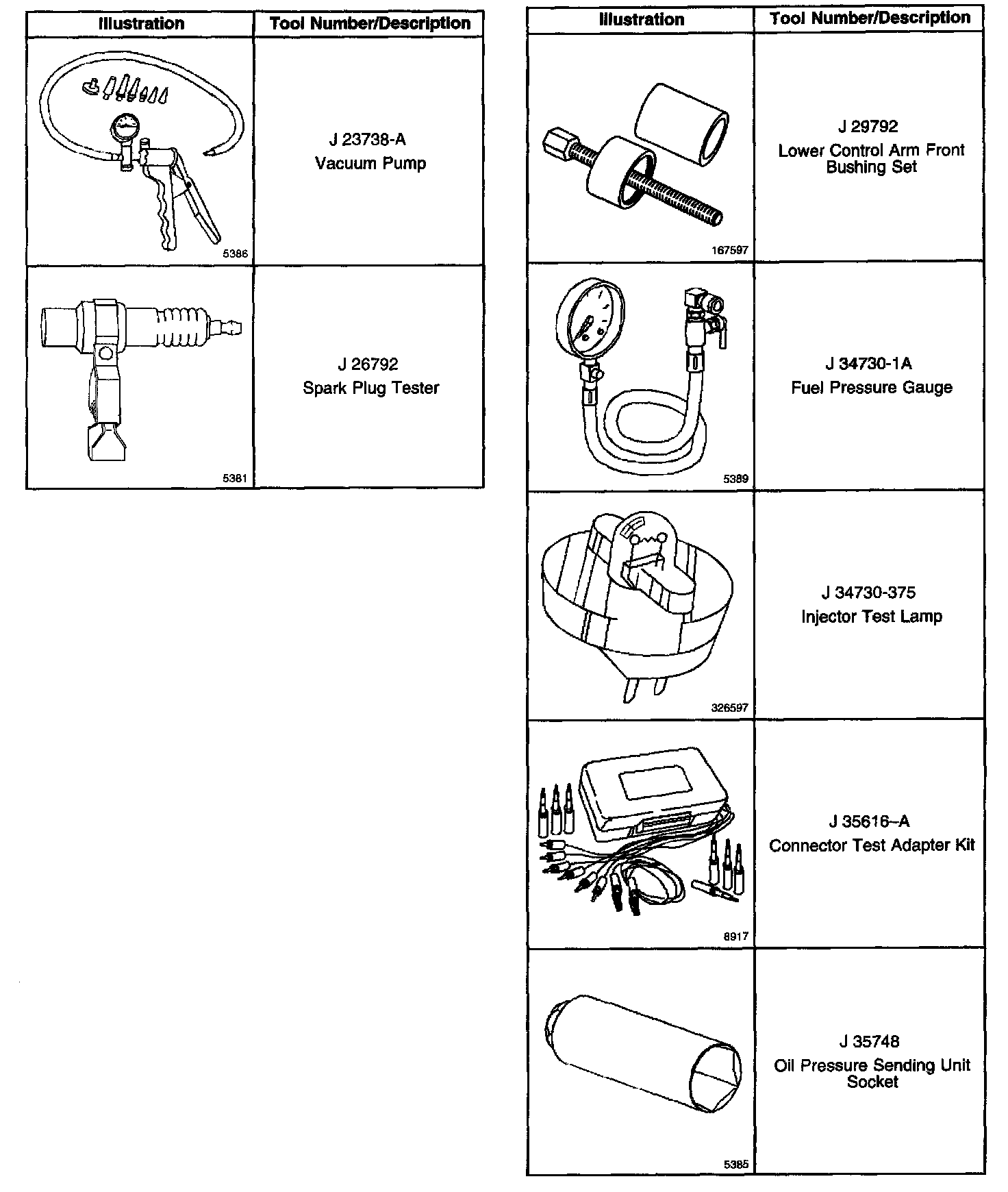 | Illustration | Tool Number/Description |
|---|---|
| 5386 | J 23738-A Vacuum Pump |
| 5381 | J 26792 Spark Plug Tester |

| Illustration | Tool Number/Description |
|---|---|
| 167597 | J 29792 Lower Control Arm Front Bushing Set |
| 5389 | J 34730-1A Fuel Pressure Gauge |
| 326597 | J 34730-375 Injector Test Lamp |
| 8917 | J 35616–A Connector Test Adapter Kit |
| 5385 | J 35748 Oil Pressure Sending Unit Socket |