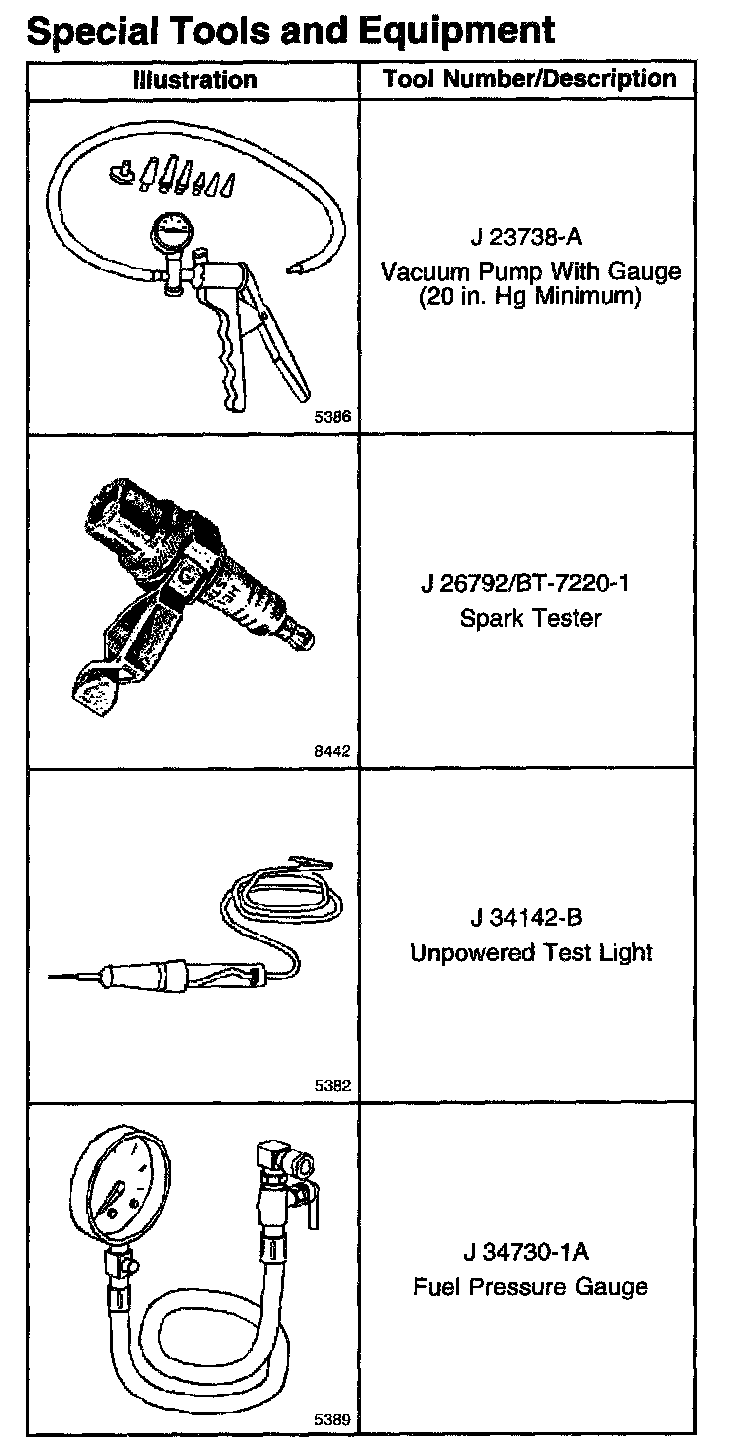 Special Tools and Equipment

| Illustration | Tool Number/Description |
|---|---|
| 5386 | J 23738-A Vacuum Pump With Gauge (20 in. Hg Minimum) |
| 8442 | J 26792/BT-7220-1 Spark Tester |
| 5382 | J 34142-B Unpowered Test Light |
| 5389 | J 34730-1A Fuel Pressure Gauge |