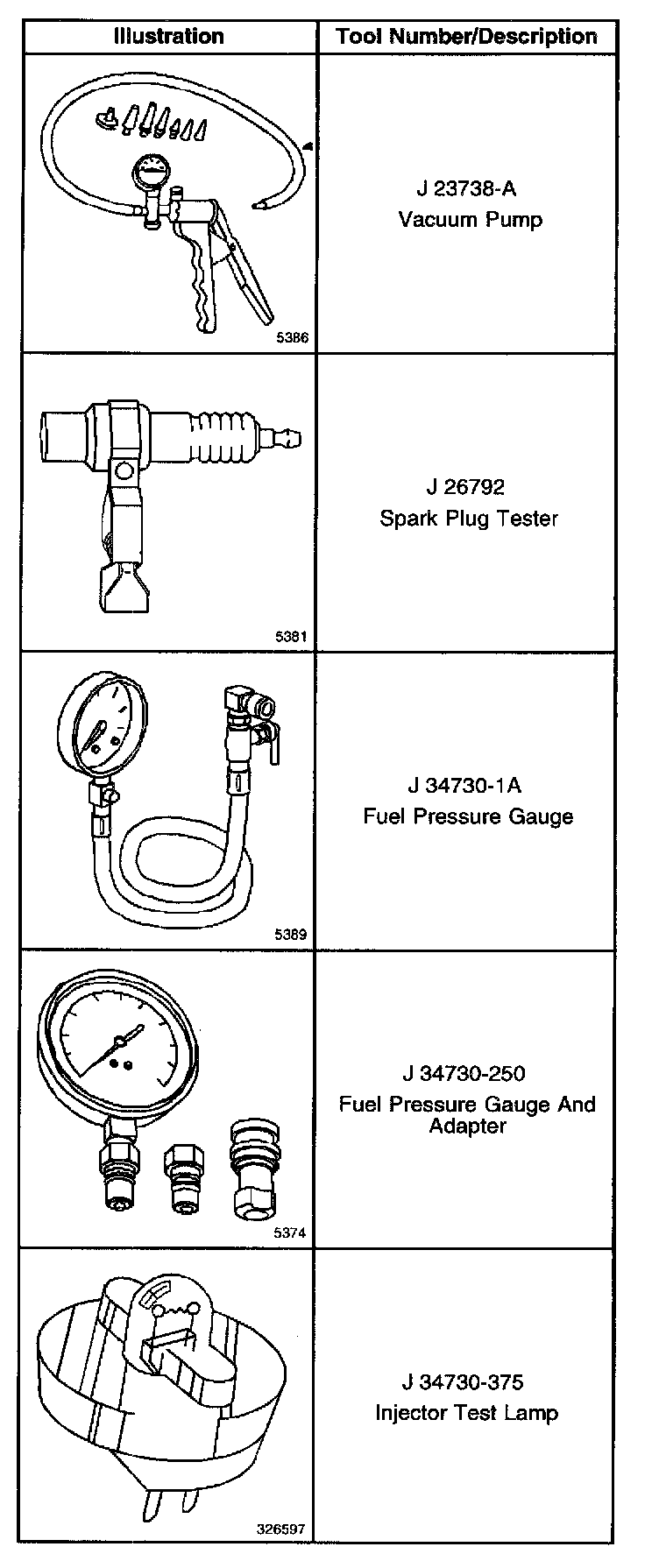 | Illustration | Tool Number/Description |
|---|---|
| 5386 | J 23738-A Vacuum Pump |
| 5381 | J 26792 Spark Plug Tester |
| 5389 | J 34730-1A Fuel Pressure Gauge |
| 5374 | J 34730-250 Fuel Pressure Gauge And Adapter |
| 326597 | J 34730-375 Injector Test Lamp |