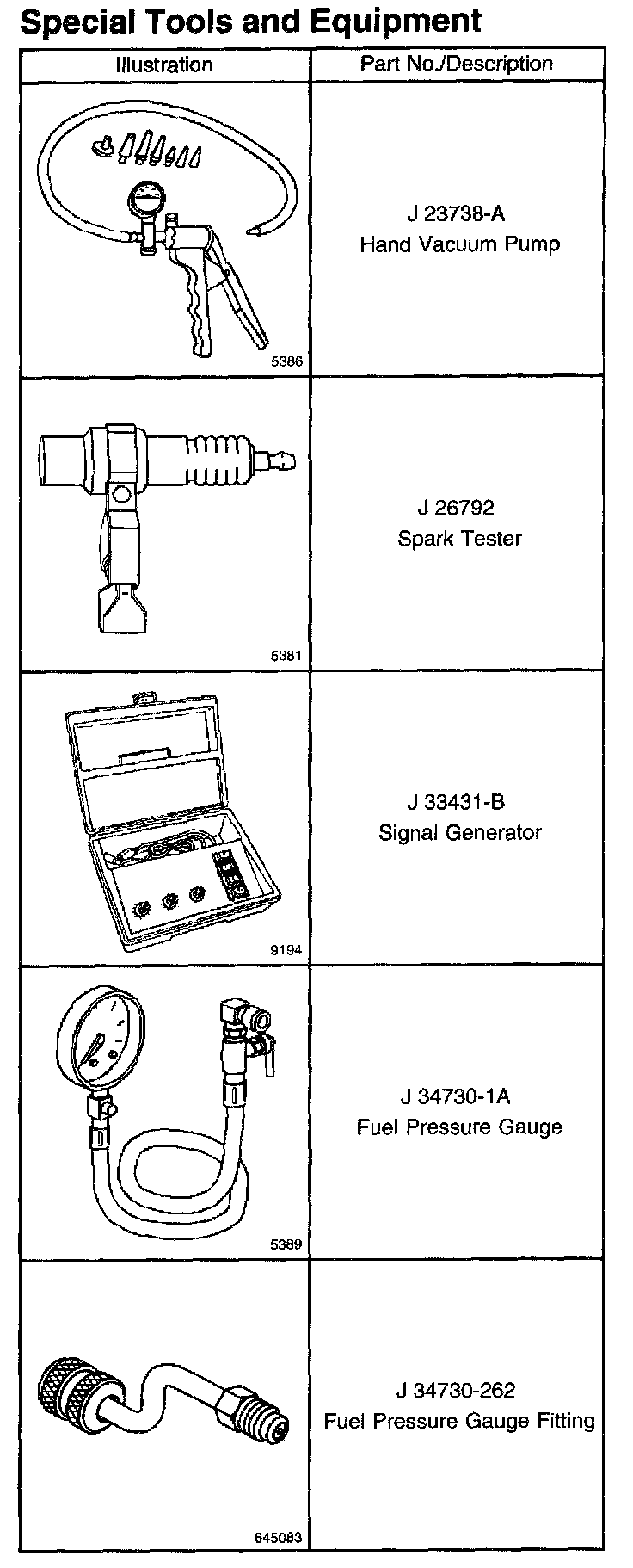 Special Tools and Equipment

| Illustration | Part No./Description |
|---|---|
| 5386 | J 23738-A Hand Vacuum Pump |
| 5381 | J 26792 Spark Tester |
| 9194 | J 33431-B Signal Generator |
| 5389 | J 34730-1A Fuel Pressure Gauge |
| 645083 | J 34730-262 Fuel Pressure Gauge Fitting |