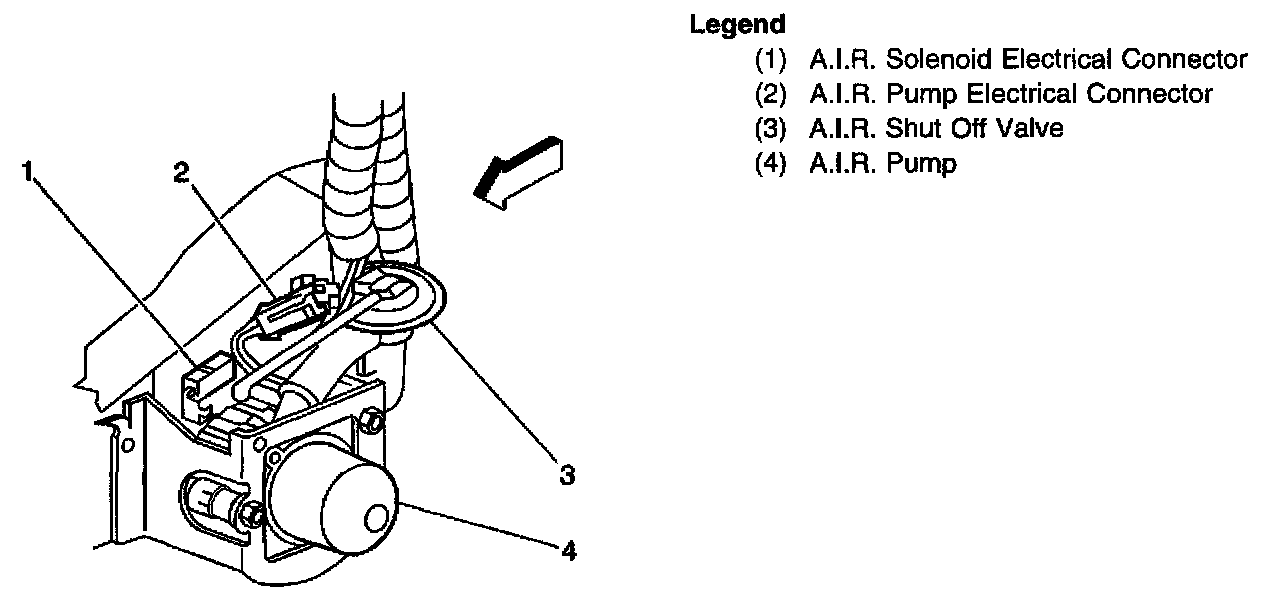 1
2
3
4

Legend
(1) A.I.R. Solenoid Electrical Connector
(2) A.I.R. Pump Electrical Connector
(3) A.I.R. Shut Off Valve
(4) A.I.R. Pump