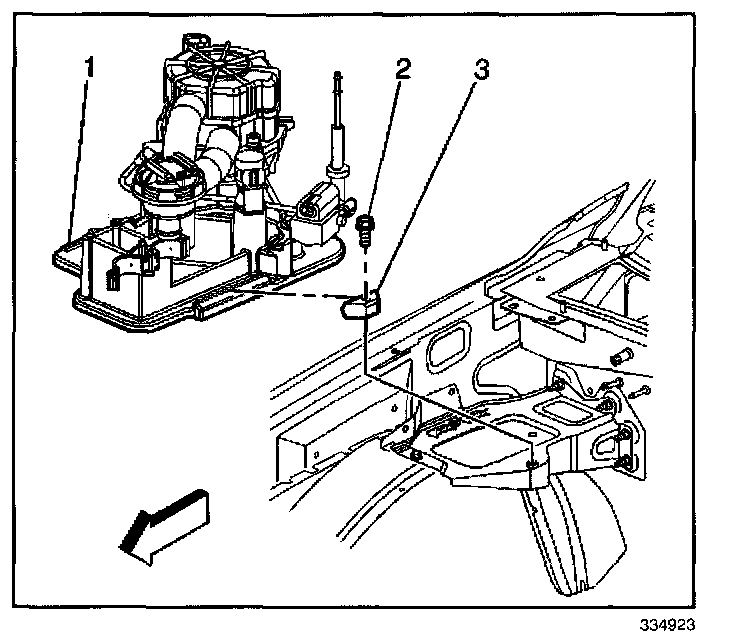 1
2
3
334923