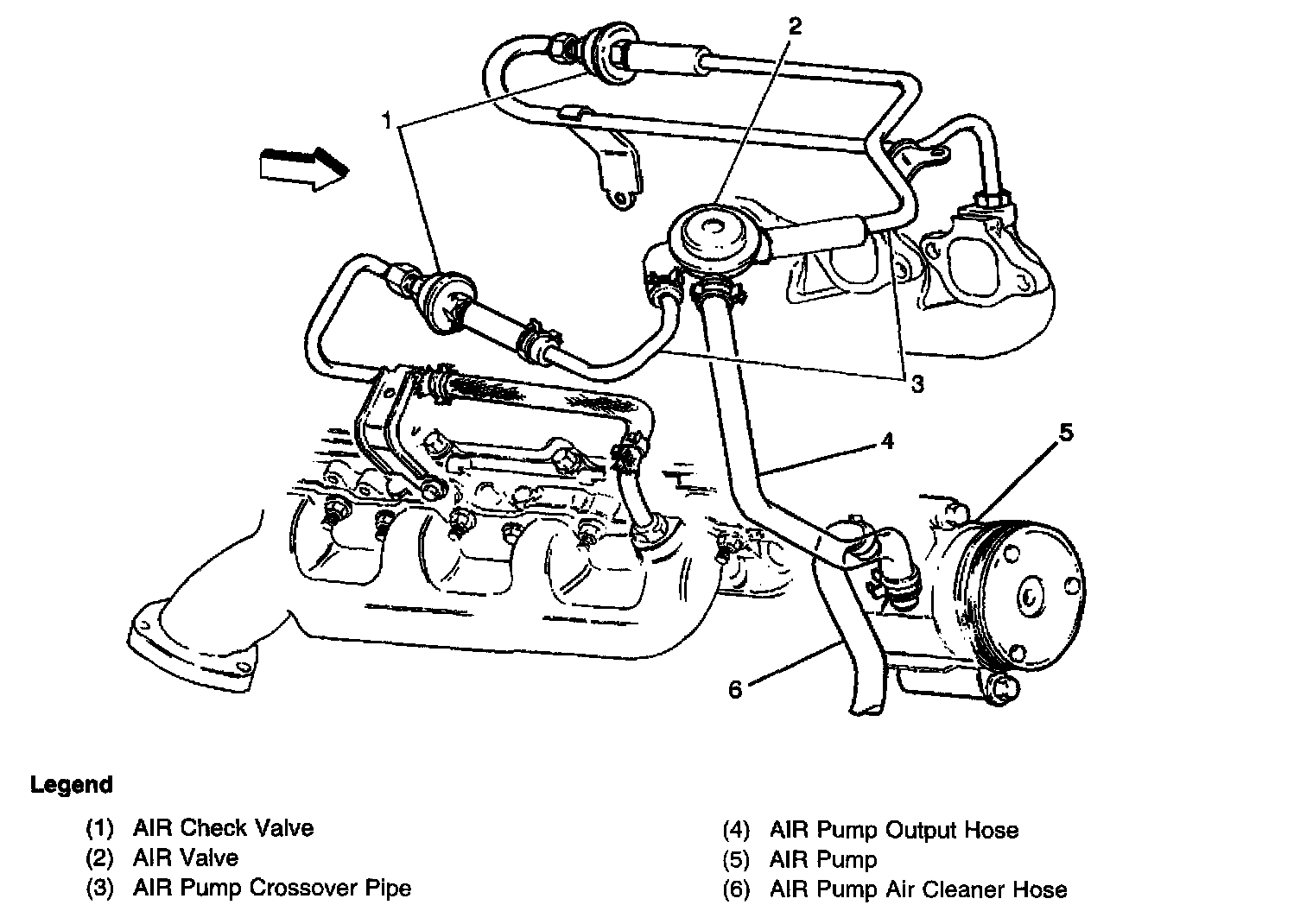 2
1
3
4
5
6

Legend

(1) AIR Check Valve
(2) AIR Valve
(3) AIR Pump Crossover Pipe

(4) AIR Pump Output Hose
(5) AIR Pump
(6) AIR Pump Air Cleaner Hose