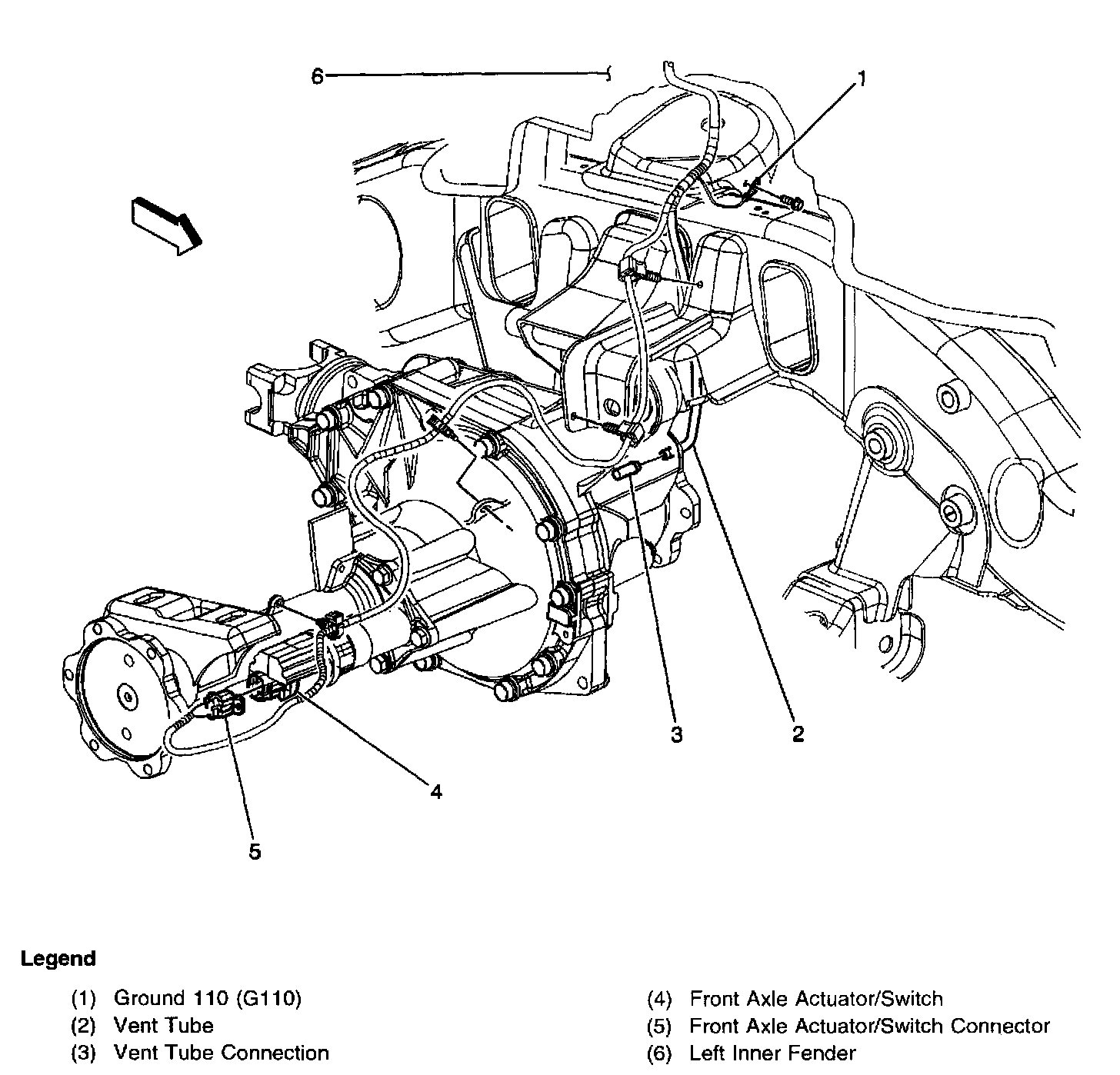 6

1

3

2

4

5

Legend

(1) Ground 110 (G110)
(2) Vent Tube
(3) Vent Tube Connection

(4) Front Axle Actuator/Switch
(5) Front Axle Actuator/Switch Connector
(6) Left Inner Fender