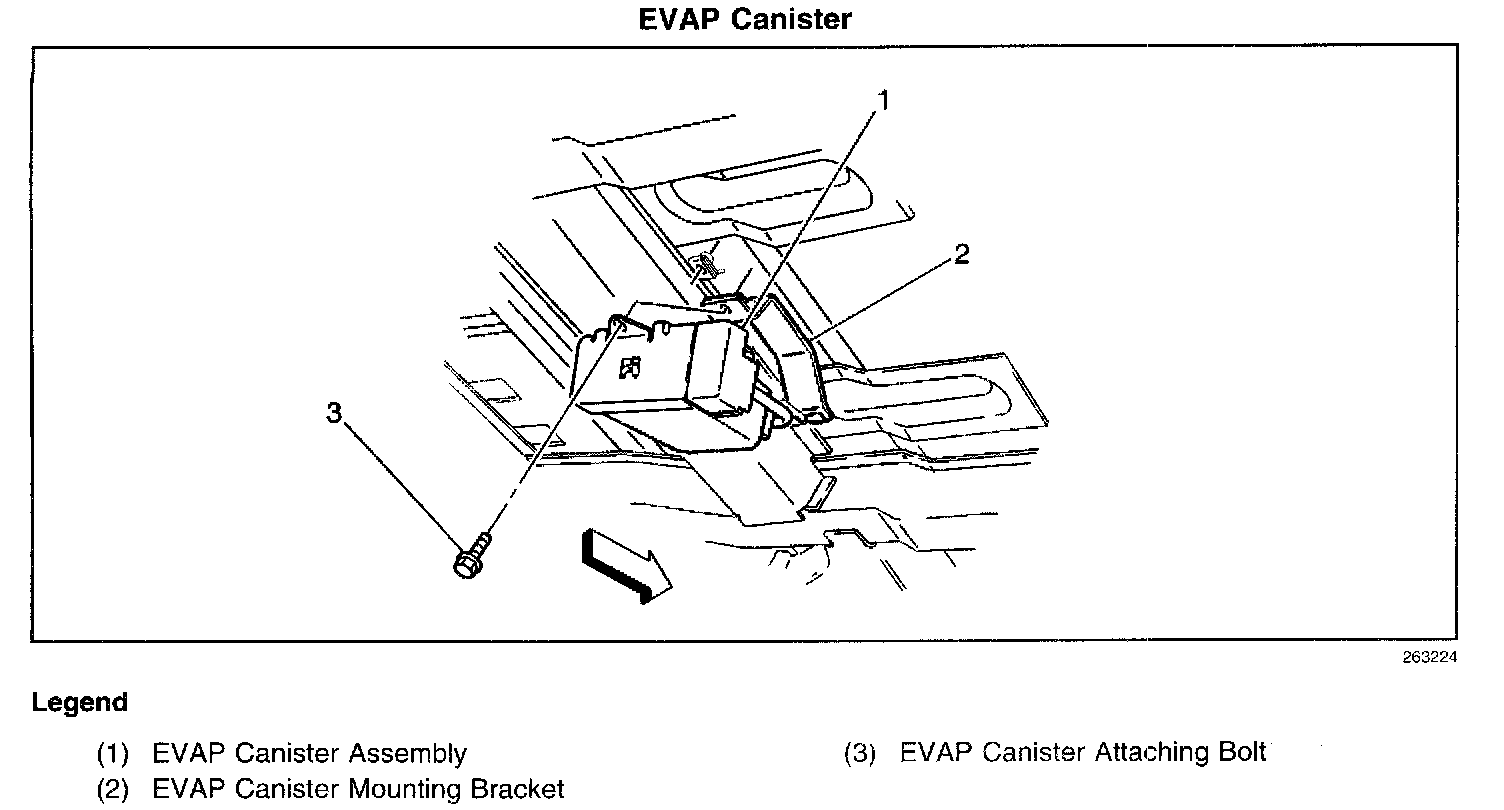 EVAP Canister

1

2

3

263224

Legend

(1) EVAP Canister Assembly

(2) EVAP Canister Mounting Bracket

(3) EVAP Canister Attaching Bolt