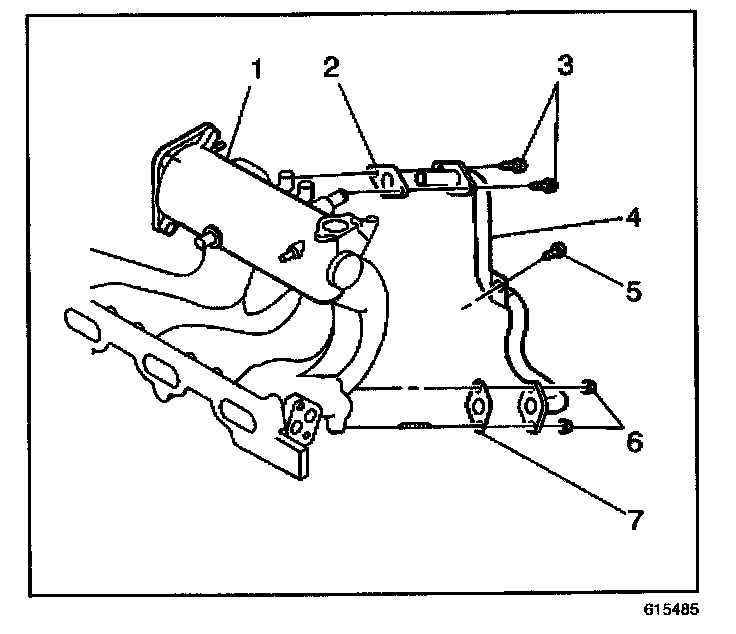 1
2
3
4
5
6
7
615485