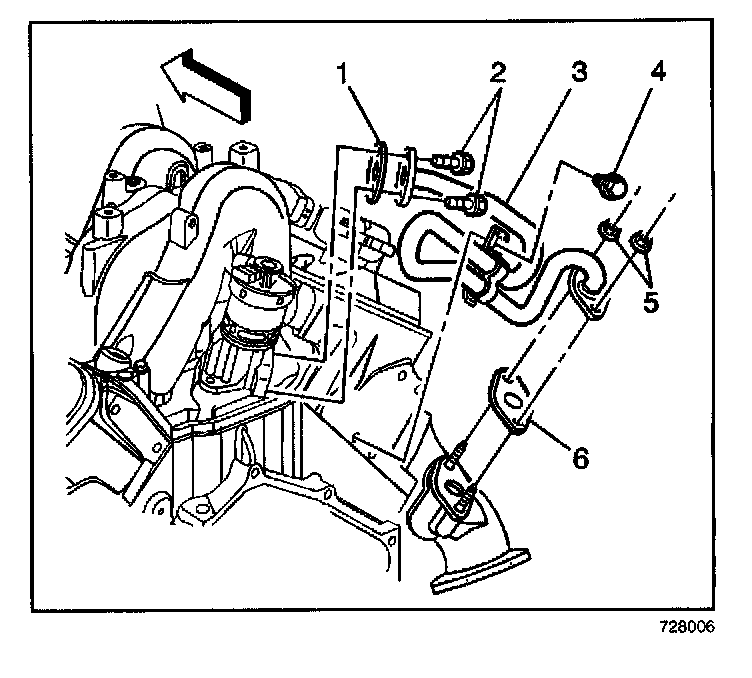 1
2
3
4
5
6
728006