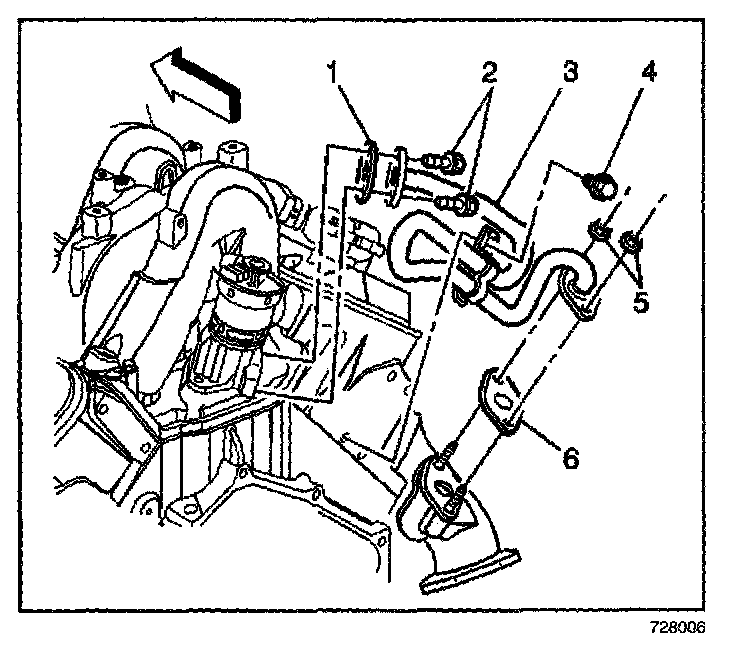 1
2
3
4
5
6
728006