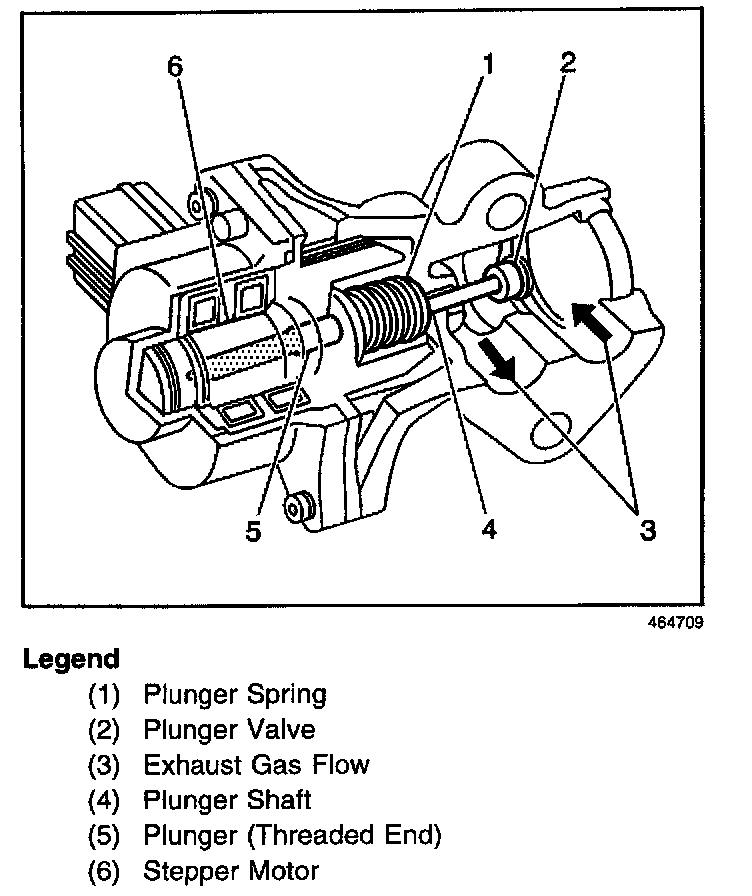 6
1
2
5
4
3

464709

Legend
(1) Plunger Spring
(2) Plunger Valve
(3) Exhaust Gas Flow
(4) Plunger Shaft
(5) Plunger (Threaded End)
(6) Stepper Motor