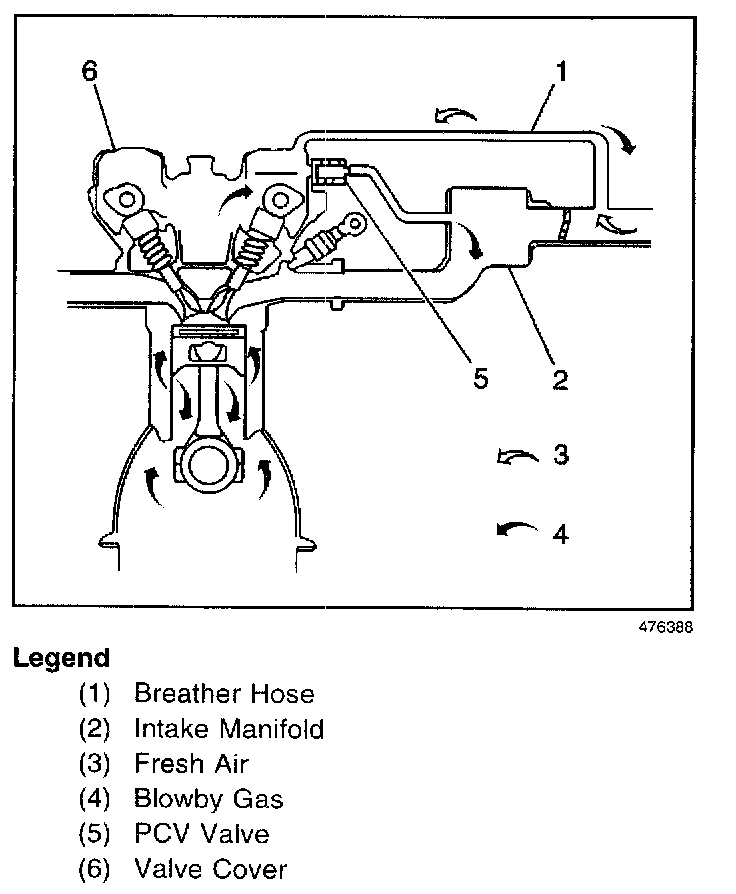 6
1
5
2
3
4
476388

Legend
(1) Breather Hose
(2) Intake Manifold
(3) Fresh Air
(4) Blowby Gas
(5) PCV Valve
(6) Valve Cover