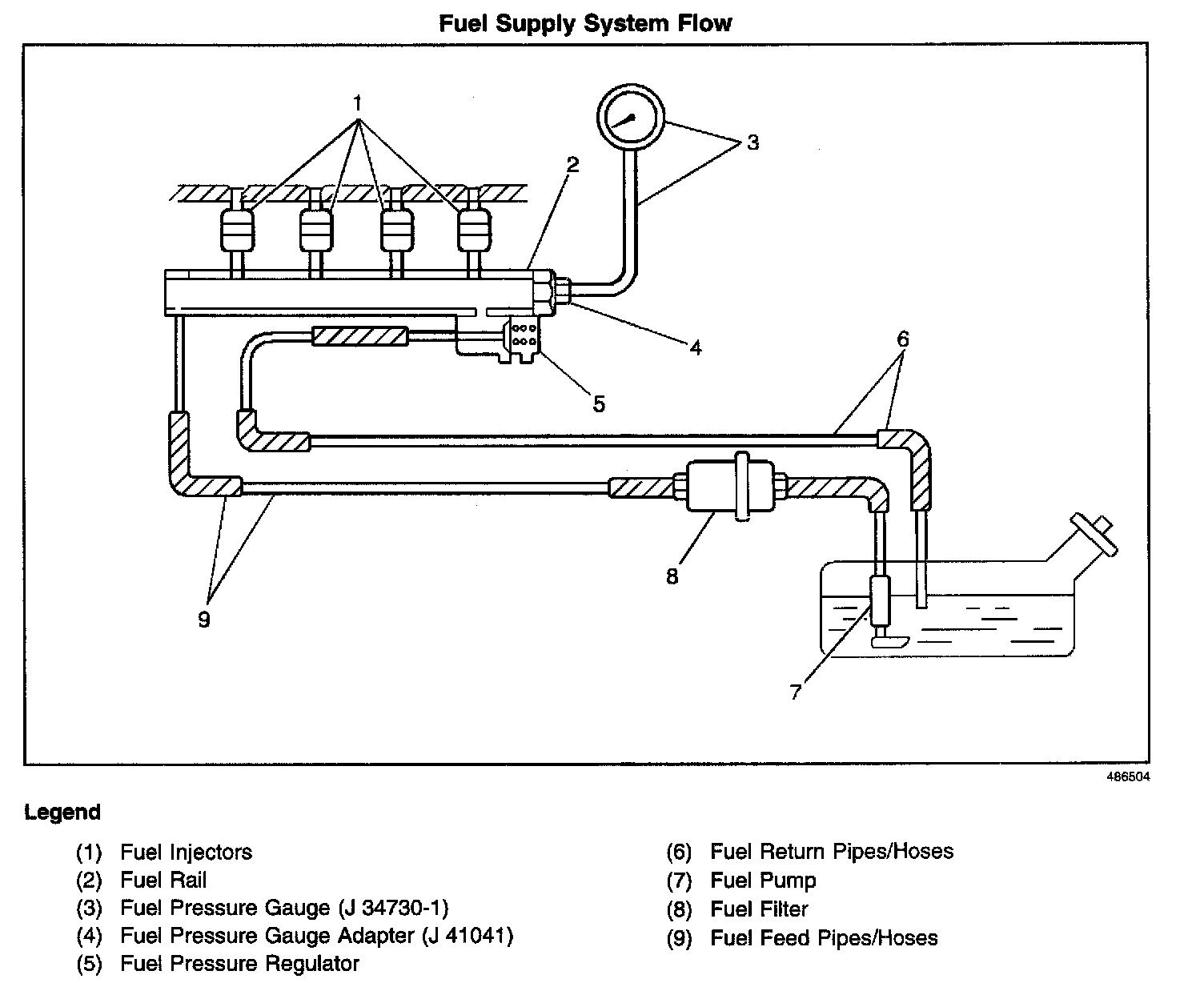 Fuel Supply System Flow

1
2
3
4
5
6
7
8
9

486504

Legend

(1) Fuel Injectors
(2) Fuel Rail
(3) Fuel Pressure Gauge (J 34730-1)
(4) Fuel Pressure Gauge Adapter (J 41041)
(5) Fuel Pressure Regulator

(6) Fuel Return Pipes/Hoses
(7) Fuel Pump
(8) Fuel Filter
(9) Fuel Feed Pipes/Hoses