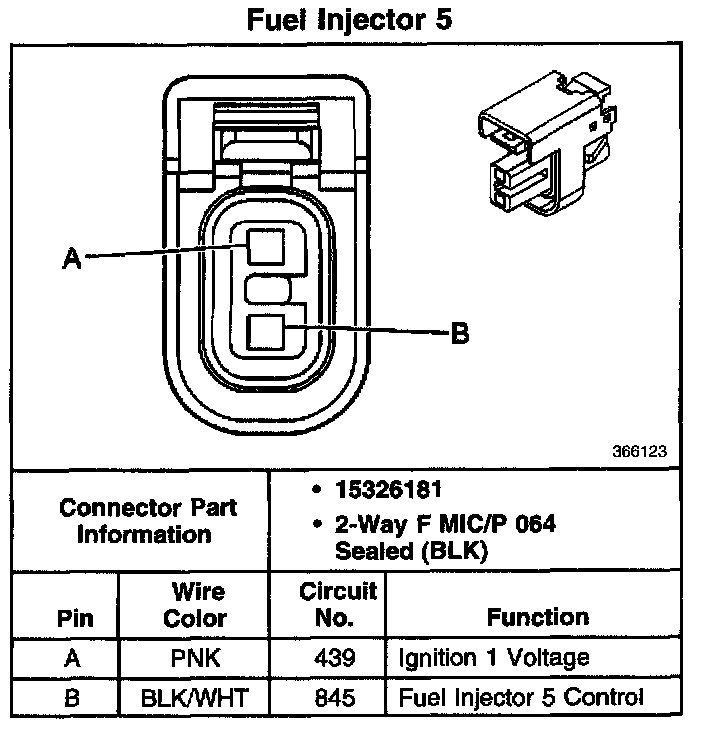 Fuel Injector 5

A

B

366123

Connector Part Information

• 15326181
• 2-Way F MIC/P 064 Sealed (BLK)

| Pin | Wire Color | Circuit No. | Function |
|---|---|---|---|
| A | PNK | 439 | Ignition 1 Voltage |
| B | BLK/WHT | 845 | Fuel Injector 5 Control |