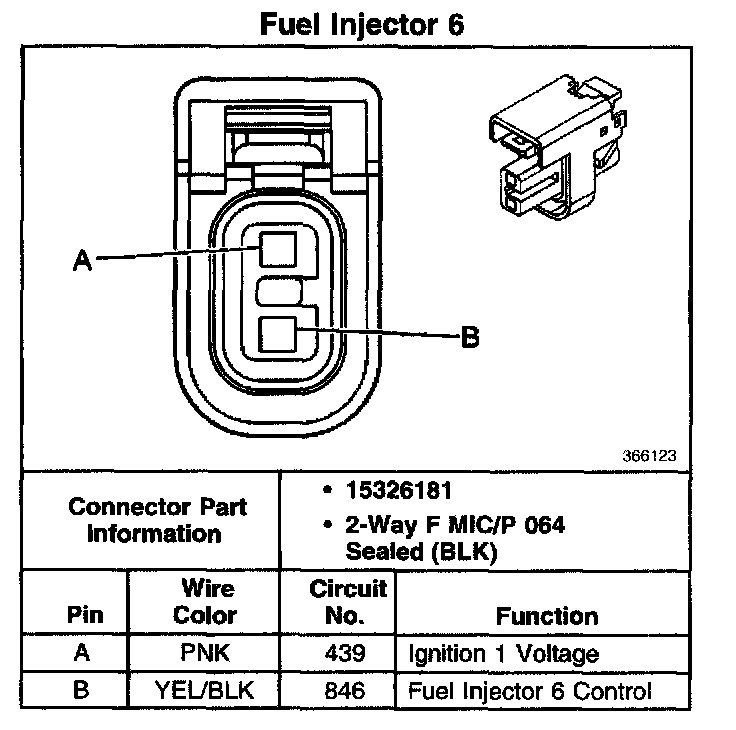 Fuel Injector 6

A

B

366123

Connector Part Information

• 15326181
• 2-Way F MIC/P 064 Sealed (BLK)

| Pin | Wire Color | Circuit No. | Function |
|---|---|---|---|
| A | PNK | 439 | Ignition 1 Voltage |
| B | YEL/BLK | 846 | Fuel Injector 6 Control |