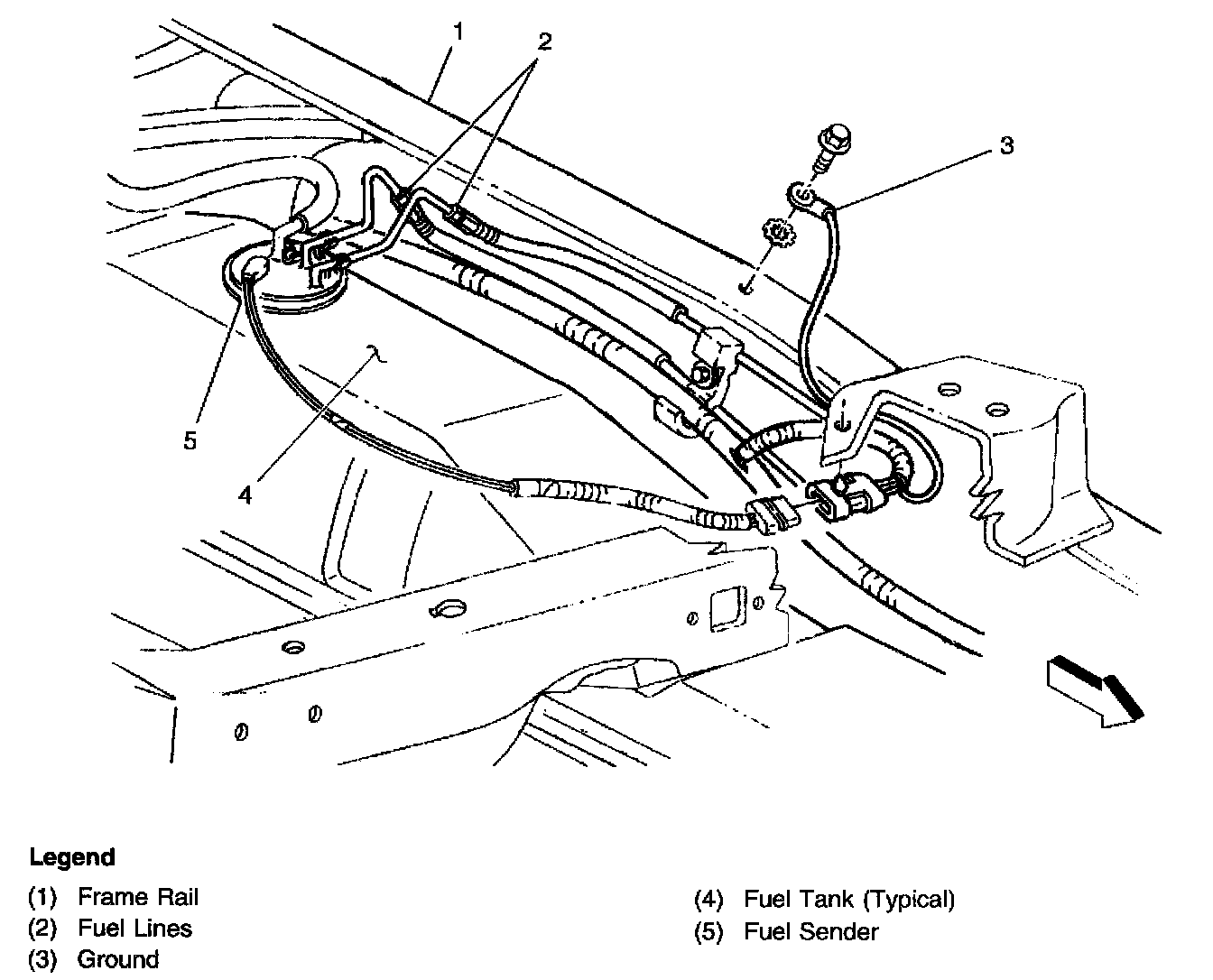 1
2
3
5
4

Legend
(1) Frame Rail
(2) Fuel Lines
(3) Ground
(4) Fuel Tank (Typical)
(5) Fuel Sender