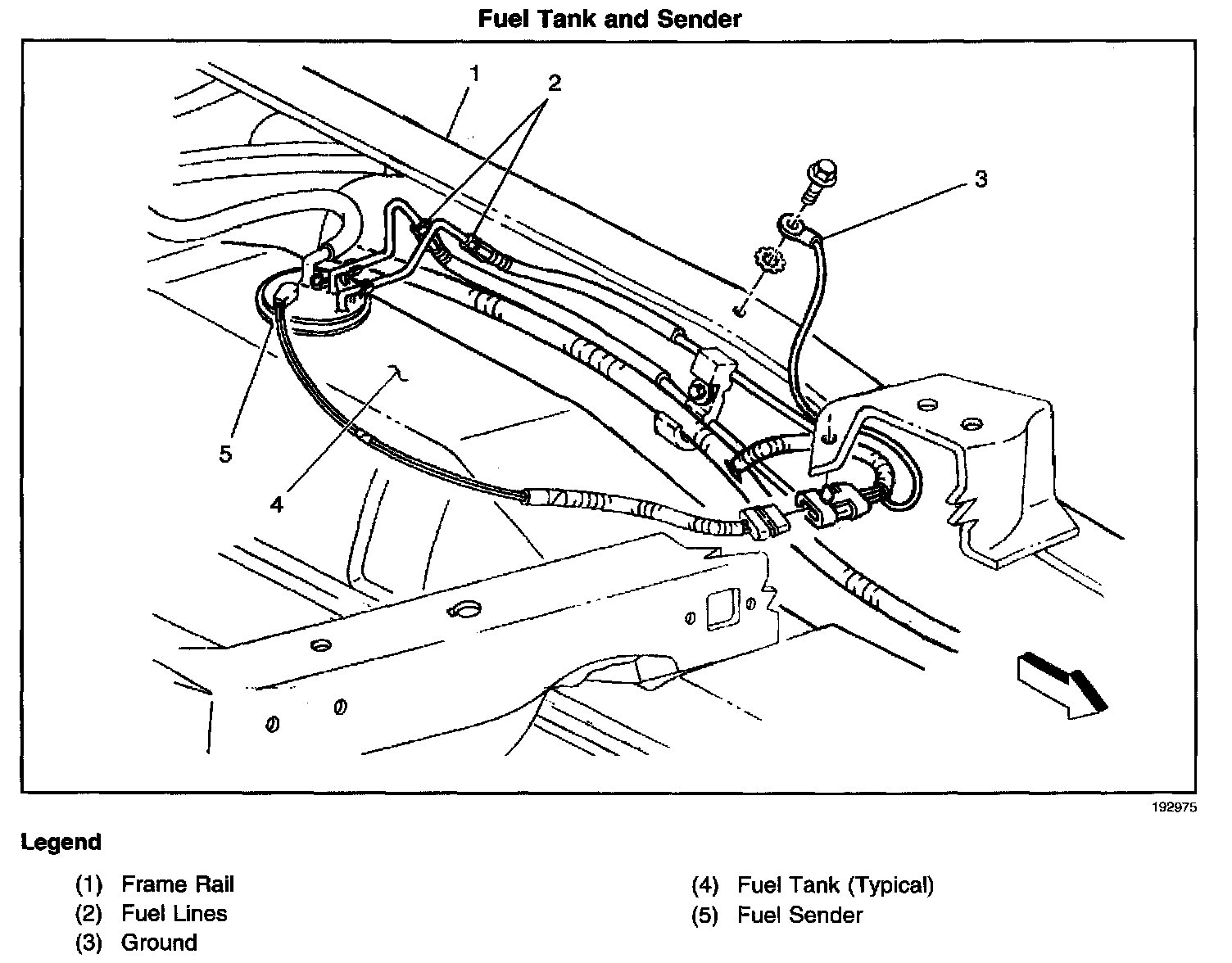 Fuel Tank and Sender

1
2
3
5
4

192975

Legend

(1) Frame Rail
(2) Fuel Lines
(3) Ground

(4) Fuel Tank (Typical)
(5) Fuel Sender