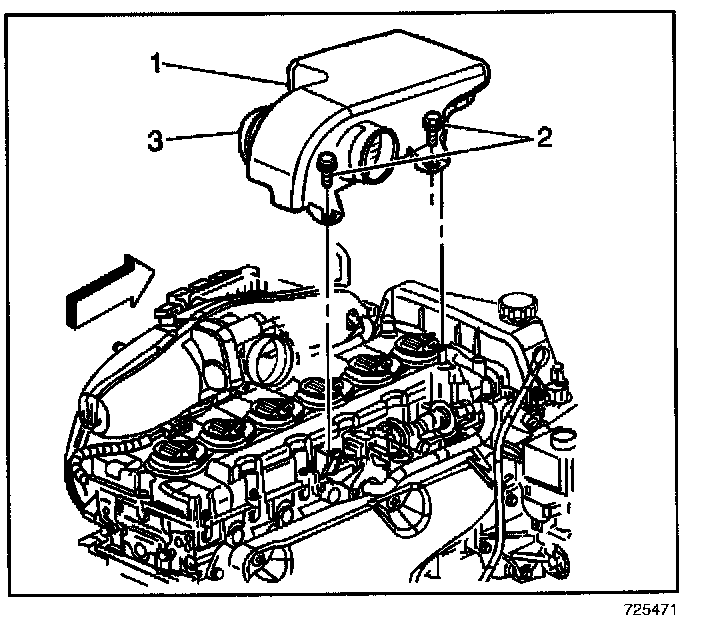 1
3
2
725471