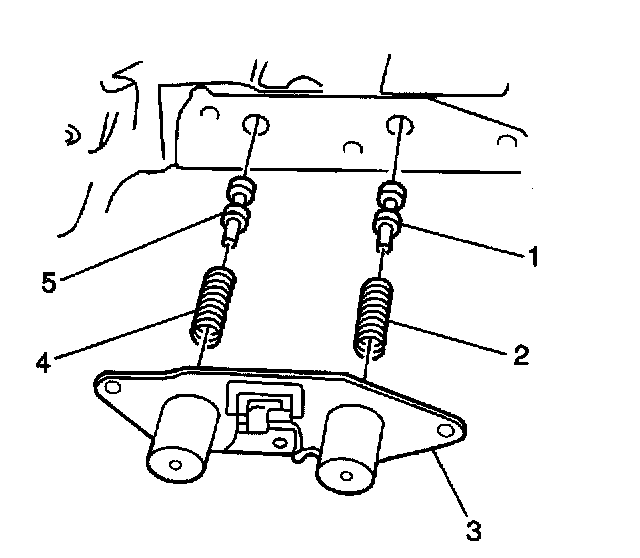 1
5
4
2
3