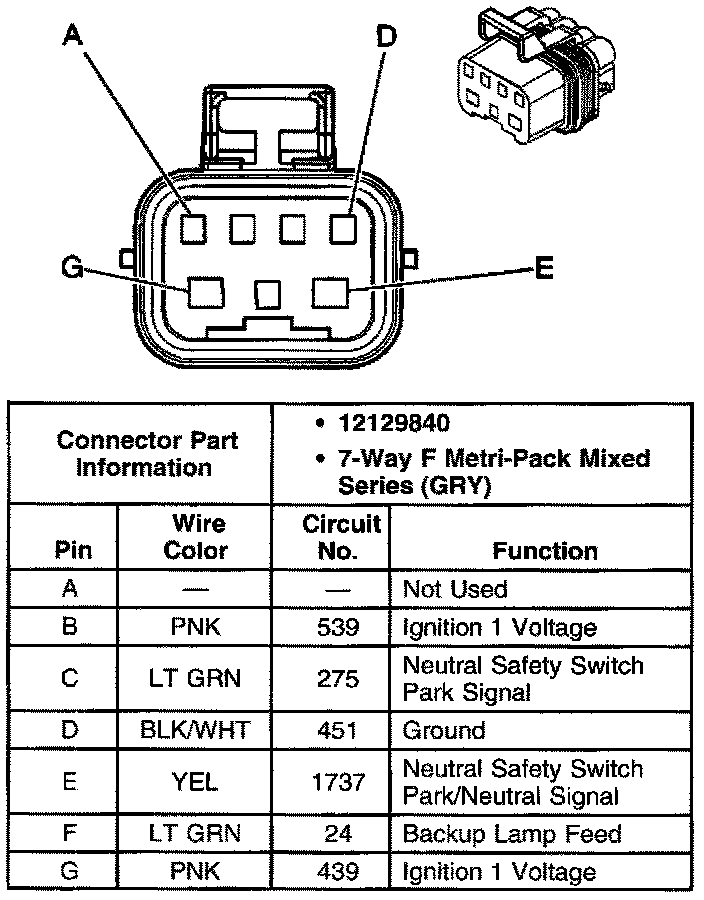 A
D
G
E

| Connector Part Information | | • 12129840 • 7-Way F Metri-Pack Mixed Series (GRY) | |
|---|---|---|---|
| Pin | Wire Color | Circuit No. | Function |
| A | — | — | Not Used |
| B | PNK | 539 | Ignition 1 Voltage |
| C | LT GRN | 275 | Neutral Safety Switch Park Signal |
| D | BLK/WHT | 451 | Ground |
| E | YEL | 1737 | Neutral Safety Switch Park/Neutral Signal |
| F | LT GRN | 24 | Backup Lamp Feed |
| G | PNK | 439 | Ignition 1 Voltage |