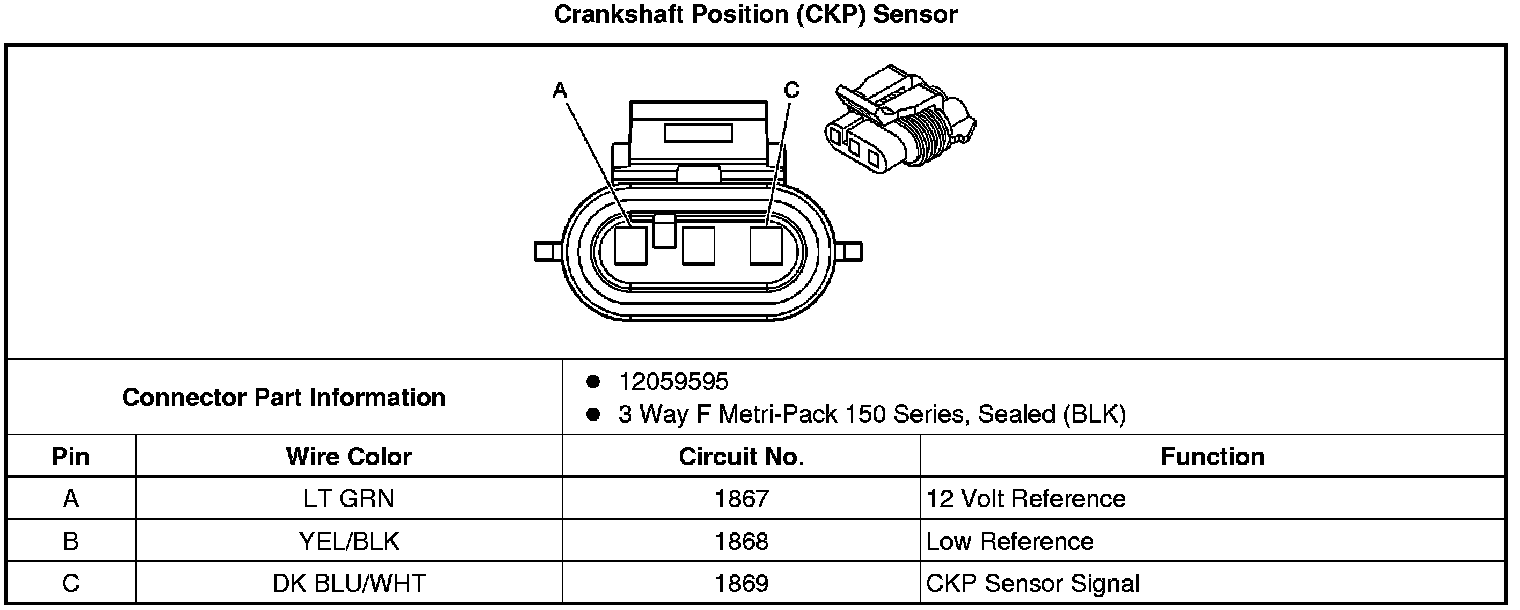 Crankshaft Position (CKP) Sensor

A C

Connector Part Information
- 12059595
- 3 Way F Metri-Pack 150 Series, Sealed (BLK)

| Pin | Wire Color | Circuit No. | Function |
|---|---|---|---|
| A | LT GRN | 1867 | 12 Volt Reference |
| B | YEL/BLK | 1868 | Low Reference |
| C | DK BLU/WHT | 1869 | CKP Sensor Signal |