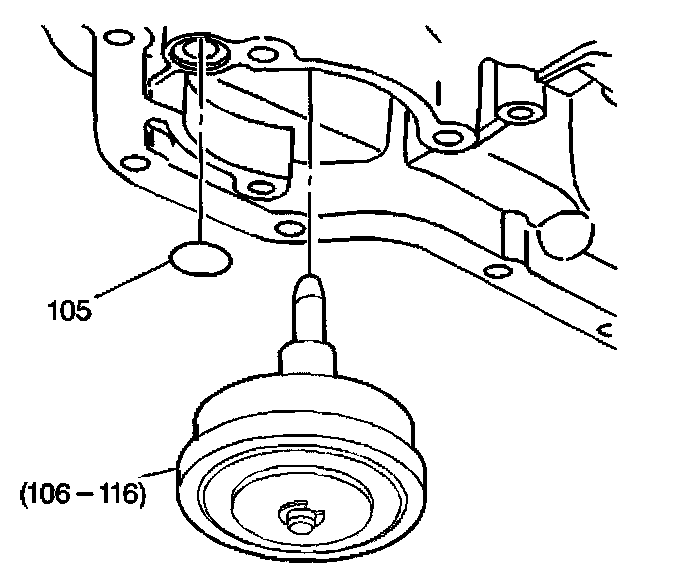 105

(106 – 116)