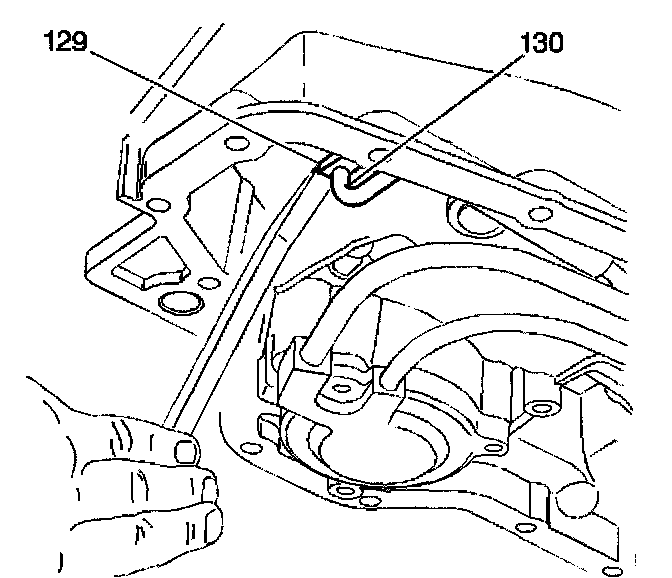 129

130