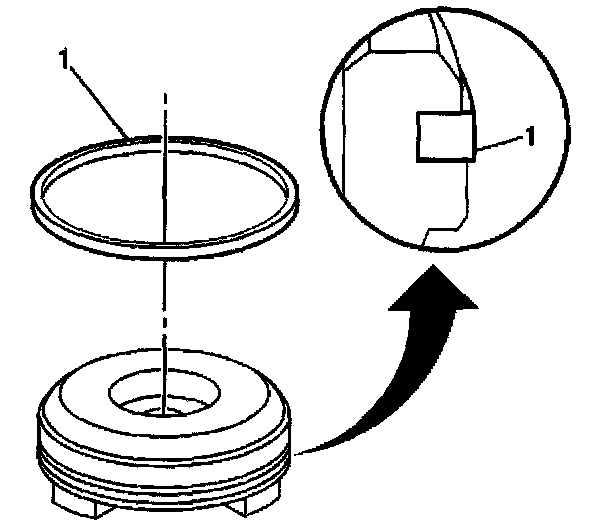 1

1