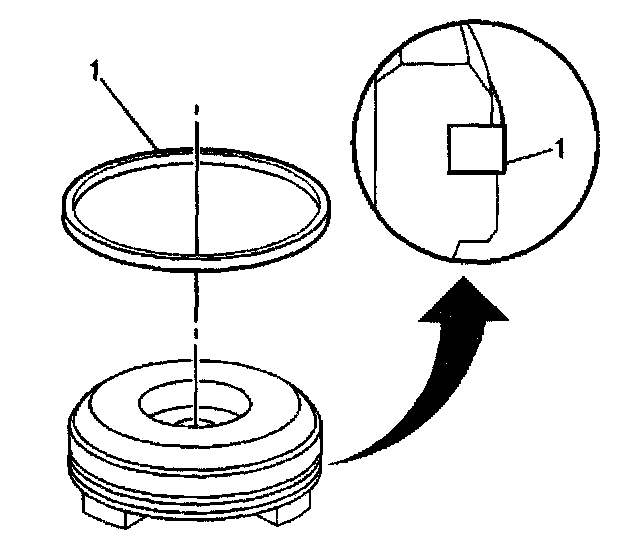 1

1