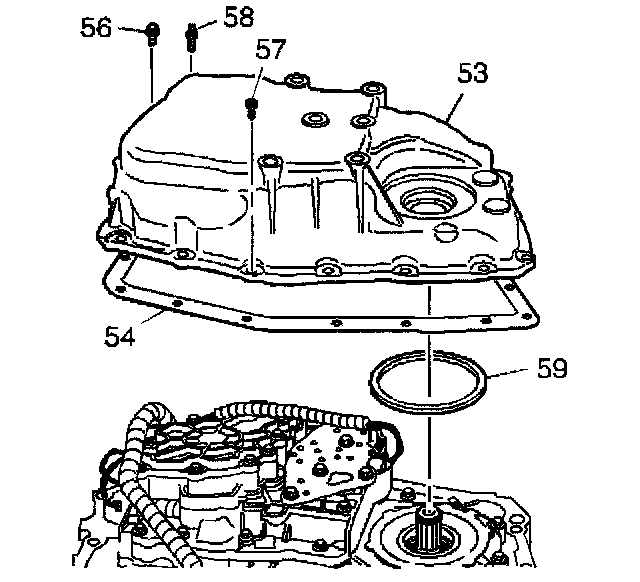 56
58
57
53
54
59