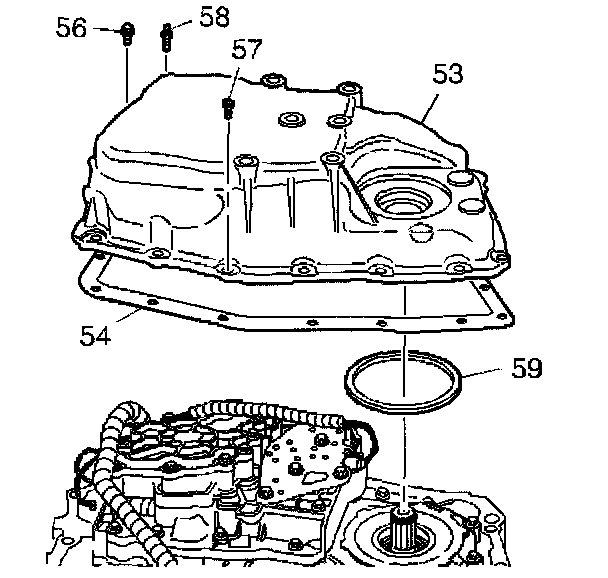 56
58
57
53
54
59