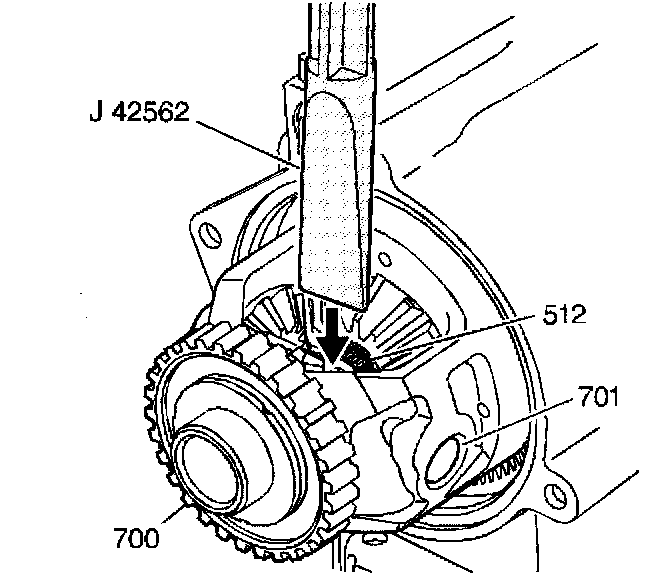 J 42562

512

701

700