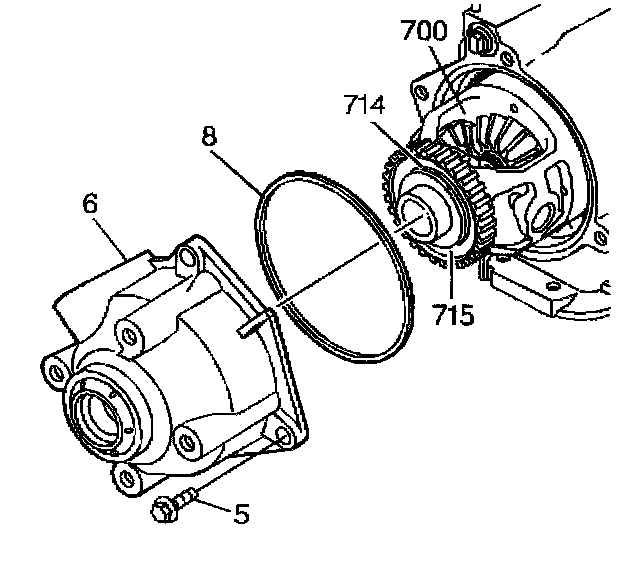 700
714
8
6
715
5