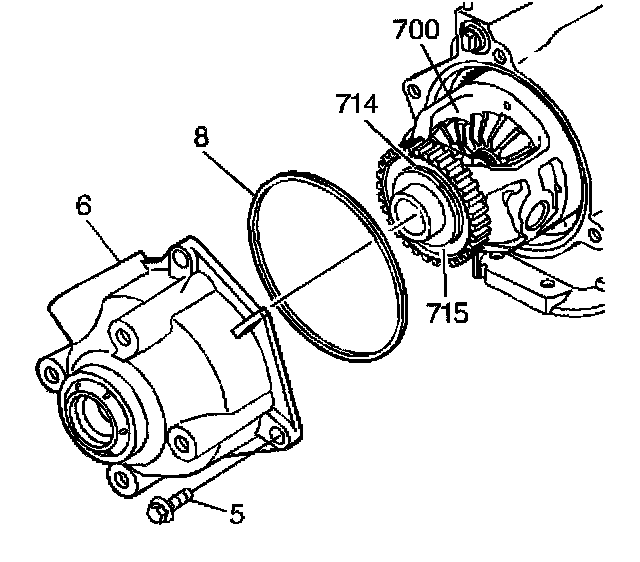 700
714
8
6
715
5